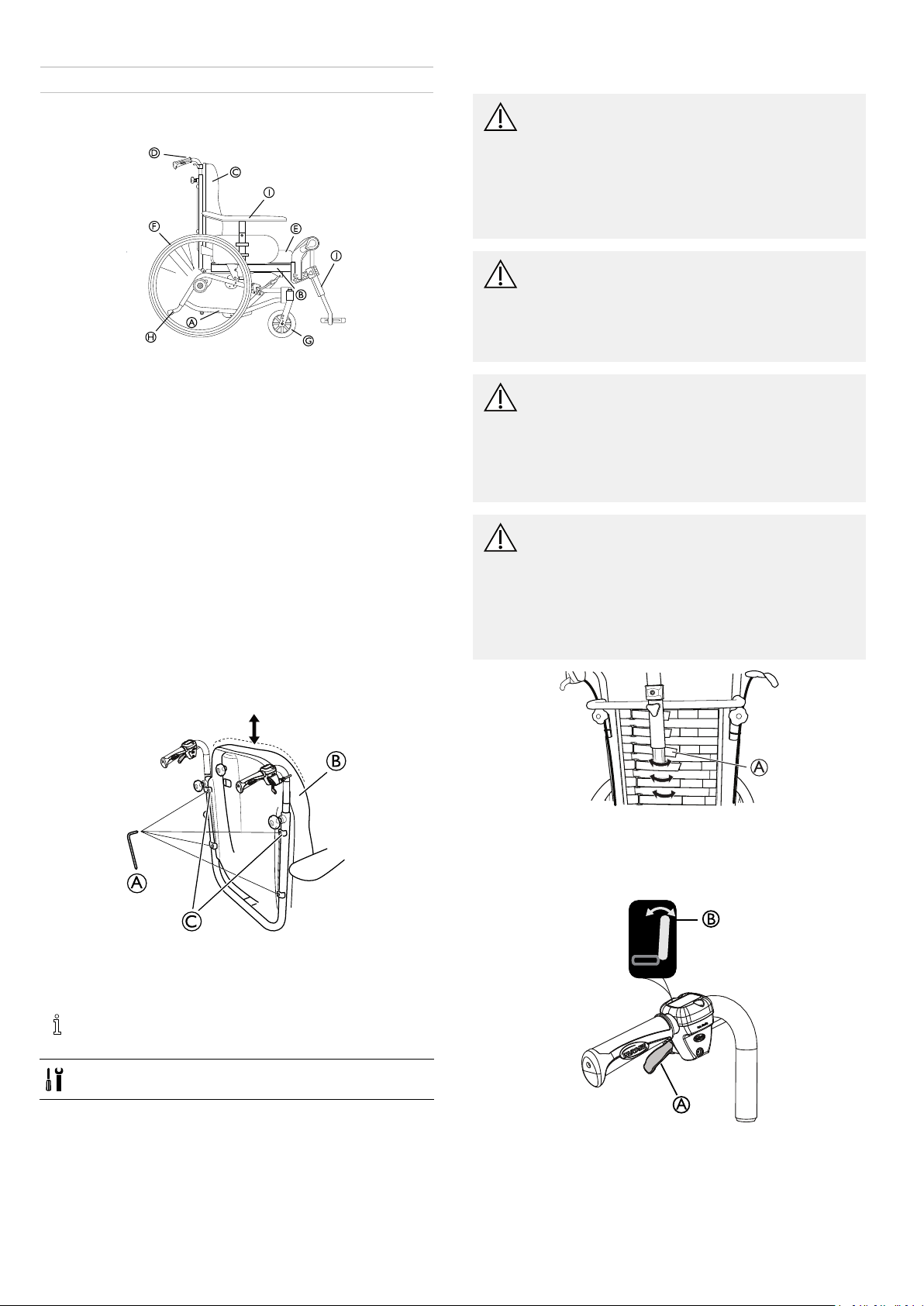 D
C
I
F
E
J
B
A
H
G

B
A
C

A

B
A