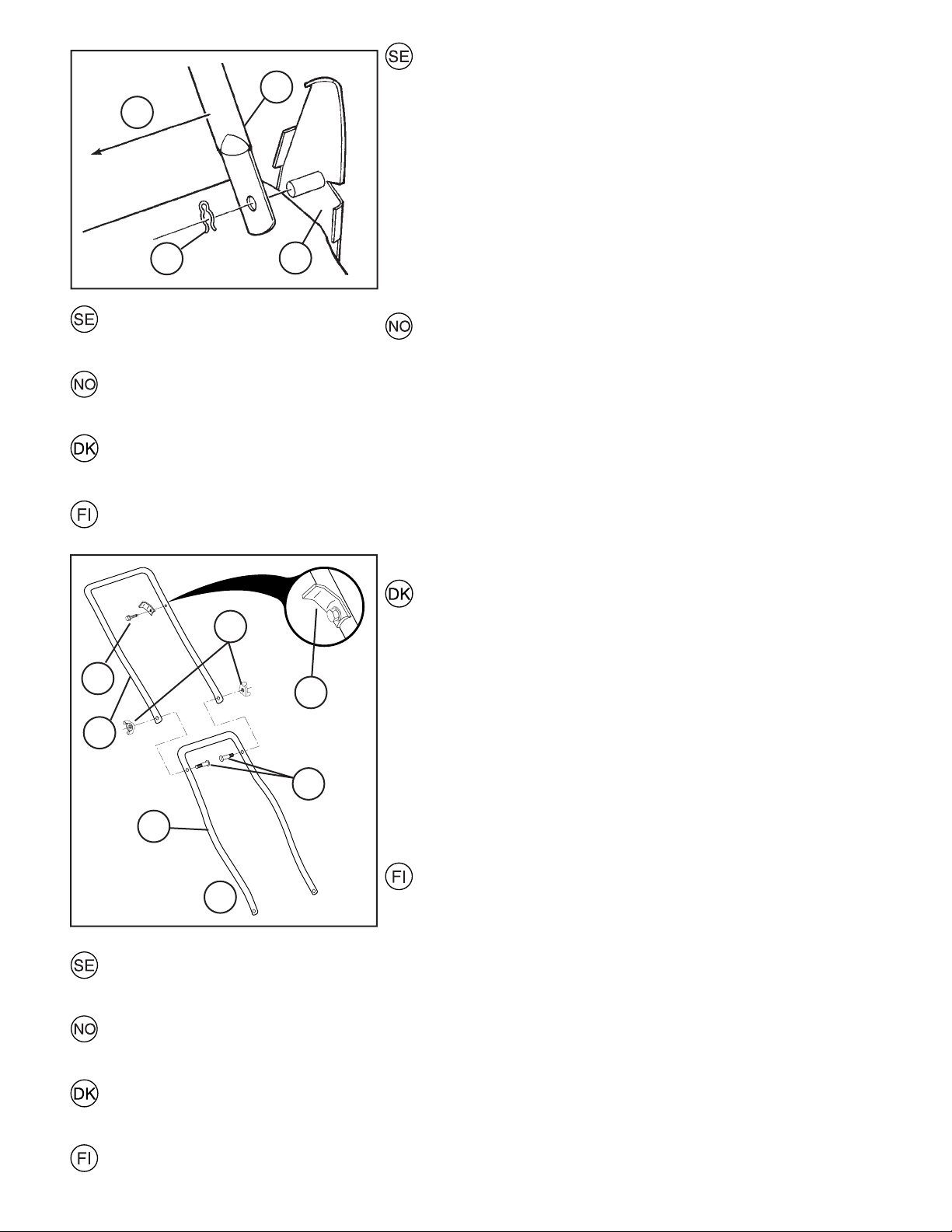 SE

SE

NO

NO

DK

FI

DK

FI

SE

NO

DK

FI