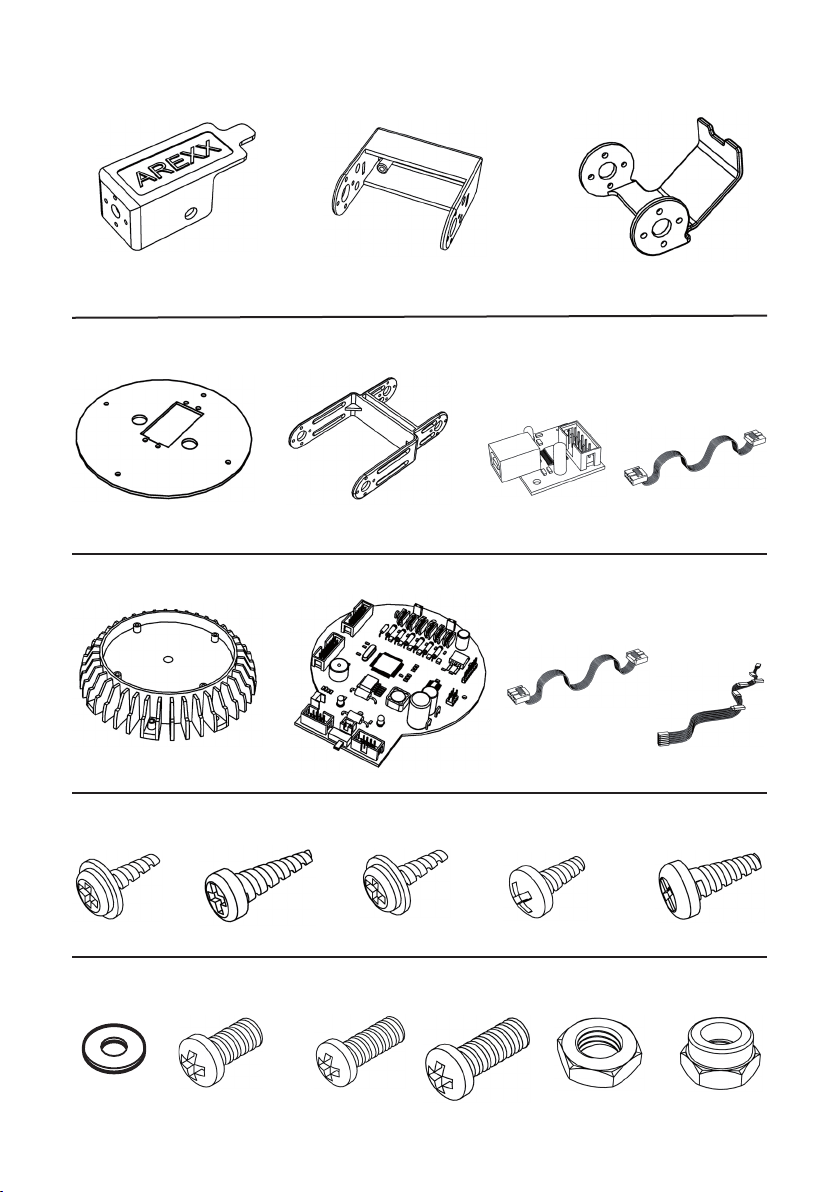 AREXX