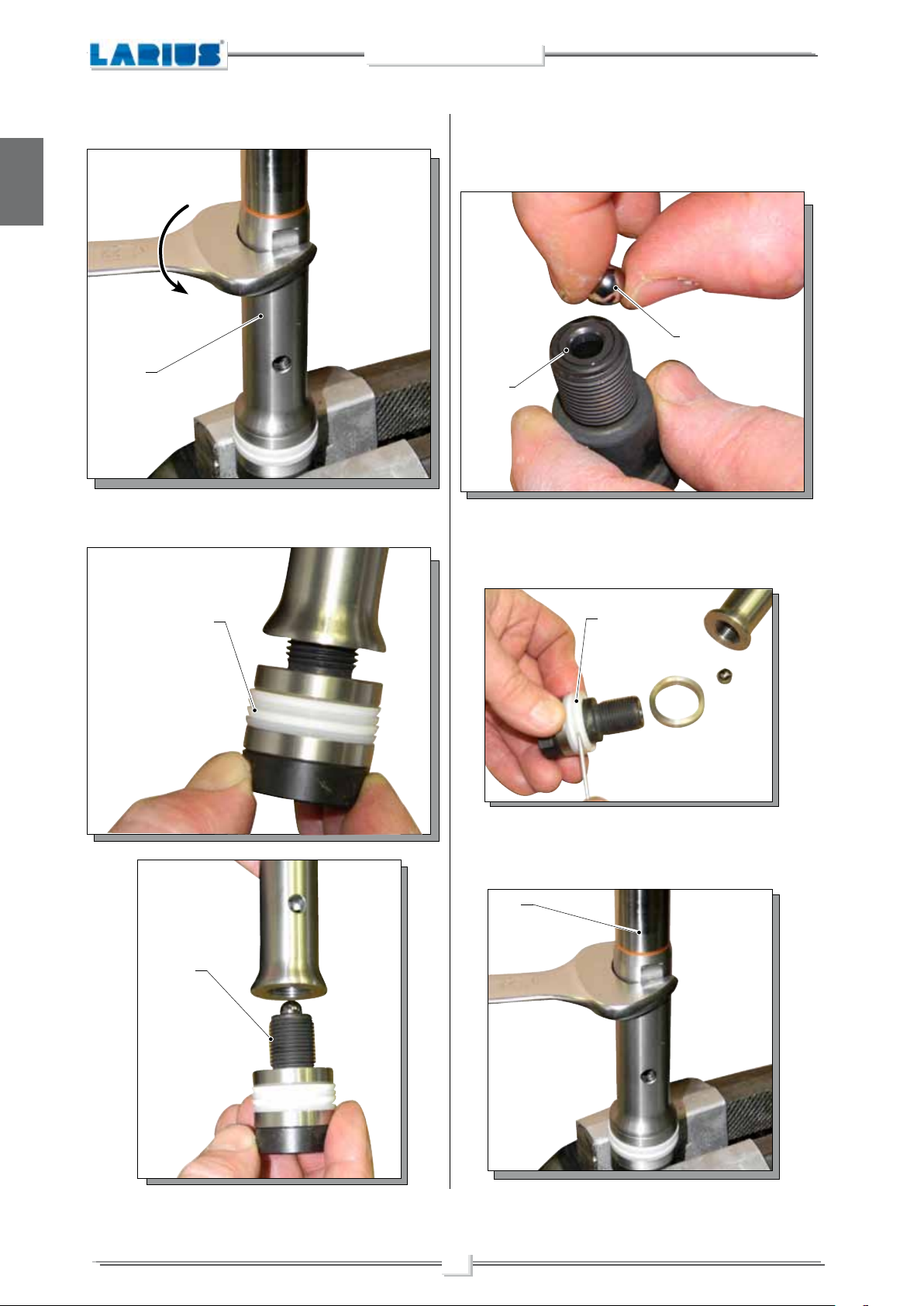 LARIUS