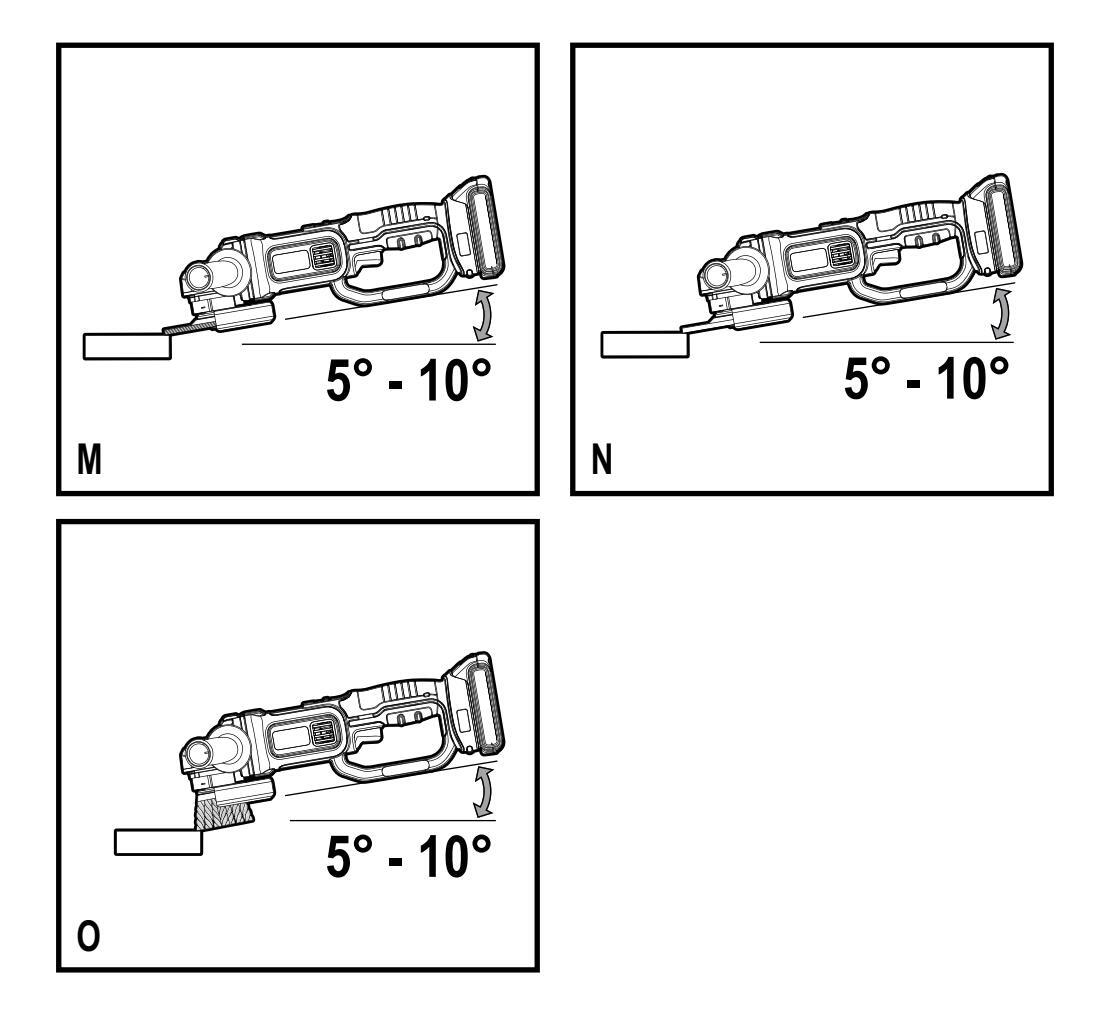 5° - 10°

M

5° - 10°

N

5° - 10°

O