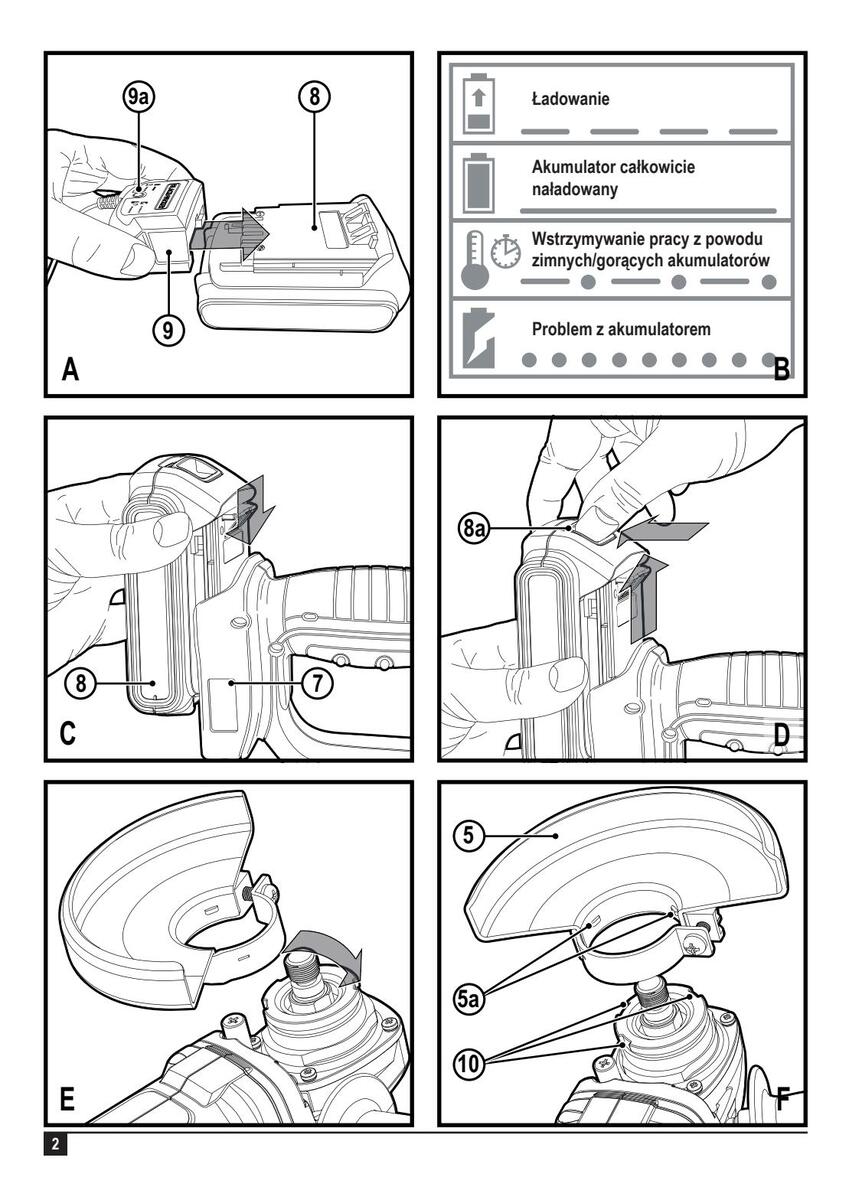 9a
8
9
A

Ładowanie

Akumulator całkowicie naładowany

Wstrzymywanie pracy z powodu zimnych/gorących akumulatorów

Problem z akumulatorem
B

8
7
C

8a
D

E

5
5a
10
F

2