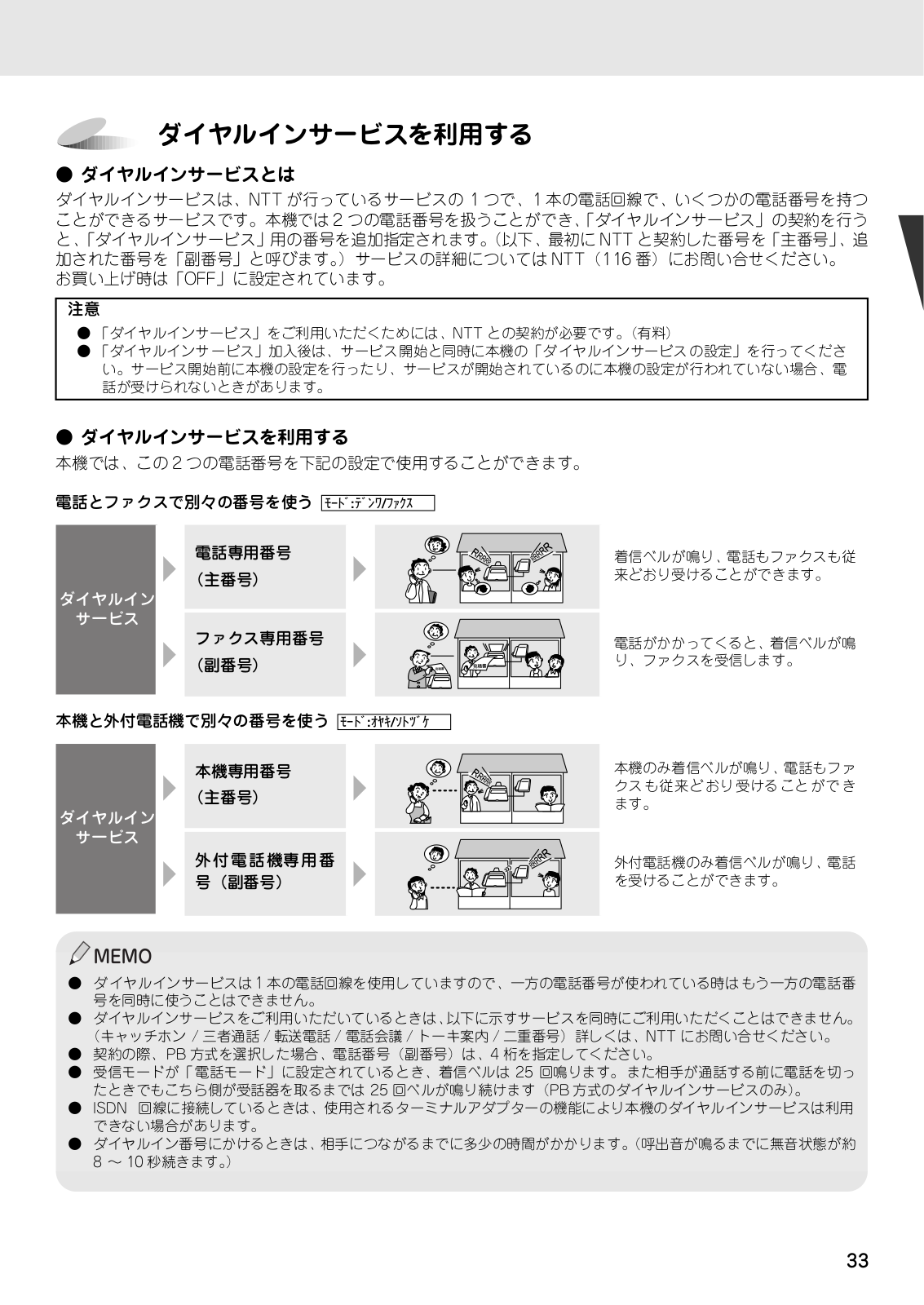 ダイヤルインサービスを利用する

● ダイヤルインサービスとは

ダイヤルインサービスは、NTT が行っているサービスの 1 つで、1 本の電話回線で、いくつかの電話番号を持つことができるサービスです。本機では 2 つの電話番号を扱うことができ、「ダイヤルインサービス」の契約を行うと、「ダイヤルインサービス」用の番号を追加指定されます。（以下、最初に NTT と契約した番号を「主番号」、追加された番号を「副番号」と呼びます。）サービスの詳細については NTT（116 番）にお問い合せください。
お買い上げ時は「OFF」に設定されています。

注意
● 「ダイヤルインサービス」をご利用いただくためには、NTT との契約が必要です。（有料）
● 「ダイヤルインサービス」加入後は、サービス開始と同時に本機の「ダイヤルインサービスの設定」を行ってください。サービス開始前に本機の設定を行ったり、サービスが開始されているのに本機の設定が行われていない場合、電話が受けられないときがあります。

● ダイヤルインサービスを利用する

本機では、この 2 つの電話番号を下記の設定で使用することができます。

電話とファクスで別々の番号を使う モード:デンワ/ファクス

ダイヤルインサービス

電話専用番号（主番号）
RRRR RRRR
着信ベルが鳴り、電話もファクスも従来どおり受けることができます。

ファクス専用番号（副番号）
電話がかかってくると、着信ベルが鳴り、ファクスを受信します。

本機と外付電話機で別々の番号を使う モード:オヤキ/ソトヅケ

ダイヤルインサービス

本機専用番号（主番号）
RRRR
本機のみ着信ベルが鳴り、電話もファクスも従来どおり受けることができます。

外付電話機専用番号（副番号）
RRRR
外付電話機のみ着信ベルが鳴り、電話を受けることができます。

MEMO
● ダイヤルインサービスは 1 本の電話回線を使用していますので、一方の電話番号が使われている時はもう一方の電話番号を同時に使うことはできません。
● ダイヤルインサービスをご利用いただいているときは、以下に示すサービスを同時にご利用いただくことはできません。（キャッチホン / 三者通話 / 転送電話 / 電話会議 / トーキ案内 / 二重番号）詳しくは、NTT にお問い合せください。
● 契約の際、PB 方式を選択した場合、電話番号（副番号）は、4 桁を指定してください。
● 受信モードが「電話モード」に設定されているとき、着信ベルは 25 回鳴ります。また相手が通話する前に電話を切ったときでもこちら側が受話器を取るまでは 25 回ベルが鳴り続けます（PB 方式のダイヤルインサービスのみ）。
● ISDN 回線に接続しているときは、使用されるターミナルアダプターの機能により本機のダイヤルインサービスは利用できない場合があります。
● ダイヤルイン番号にかけるときは、相手につながるまでに多少の時間がかかります。（呼出音が鳴るまでに無音状態が約 8 ～ 10 秒続きます。）

33