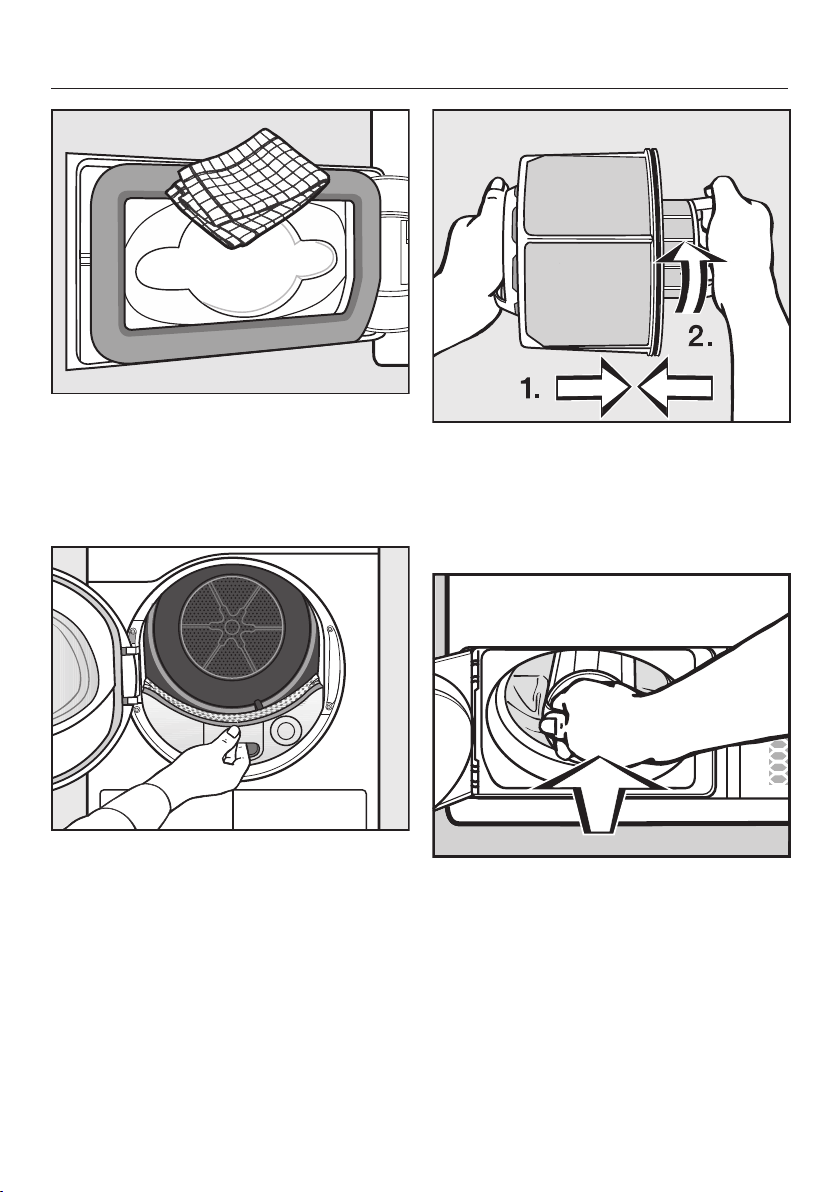 2.

1.