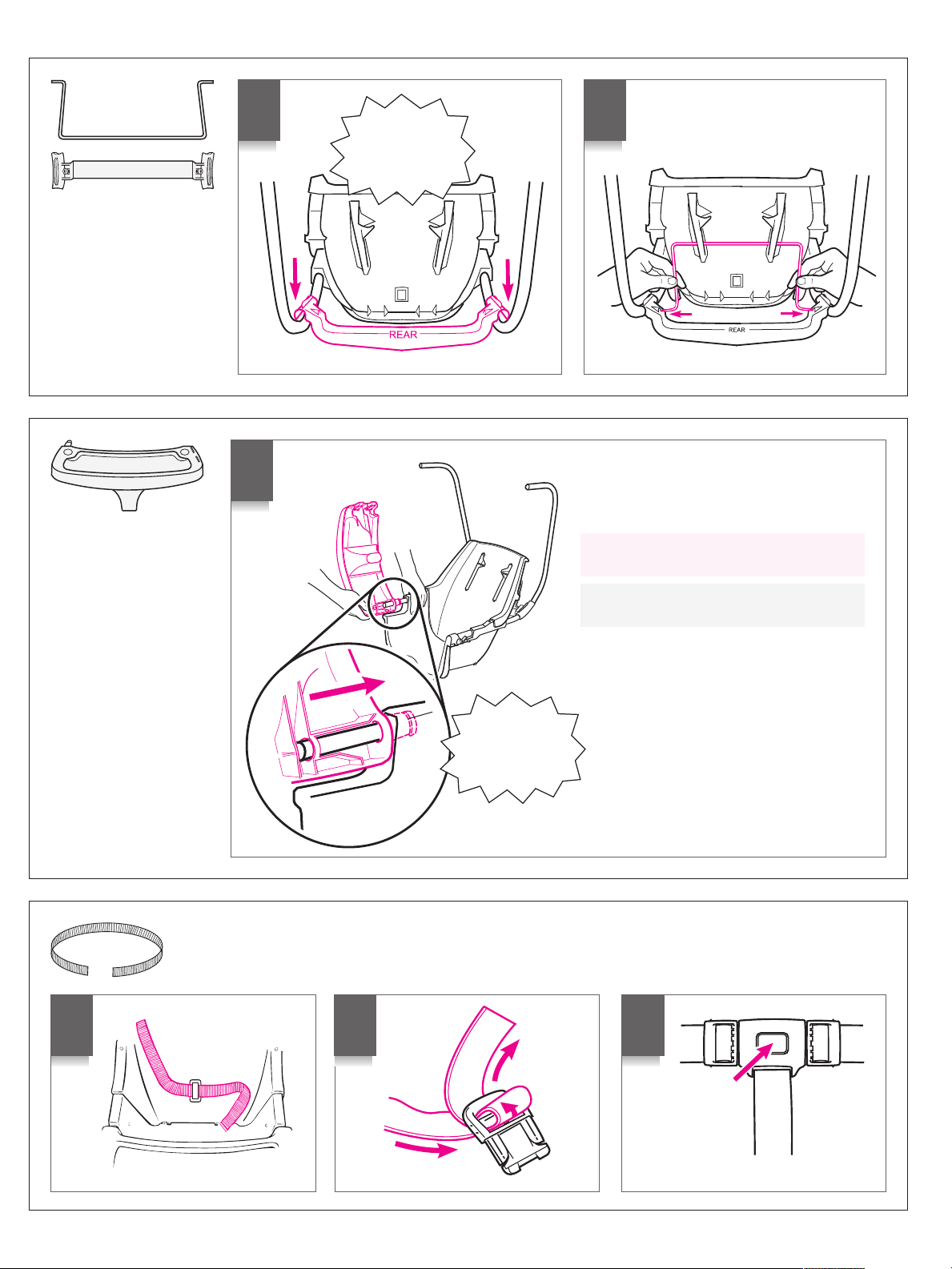 REAR

REAR