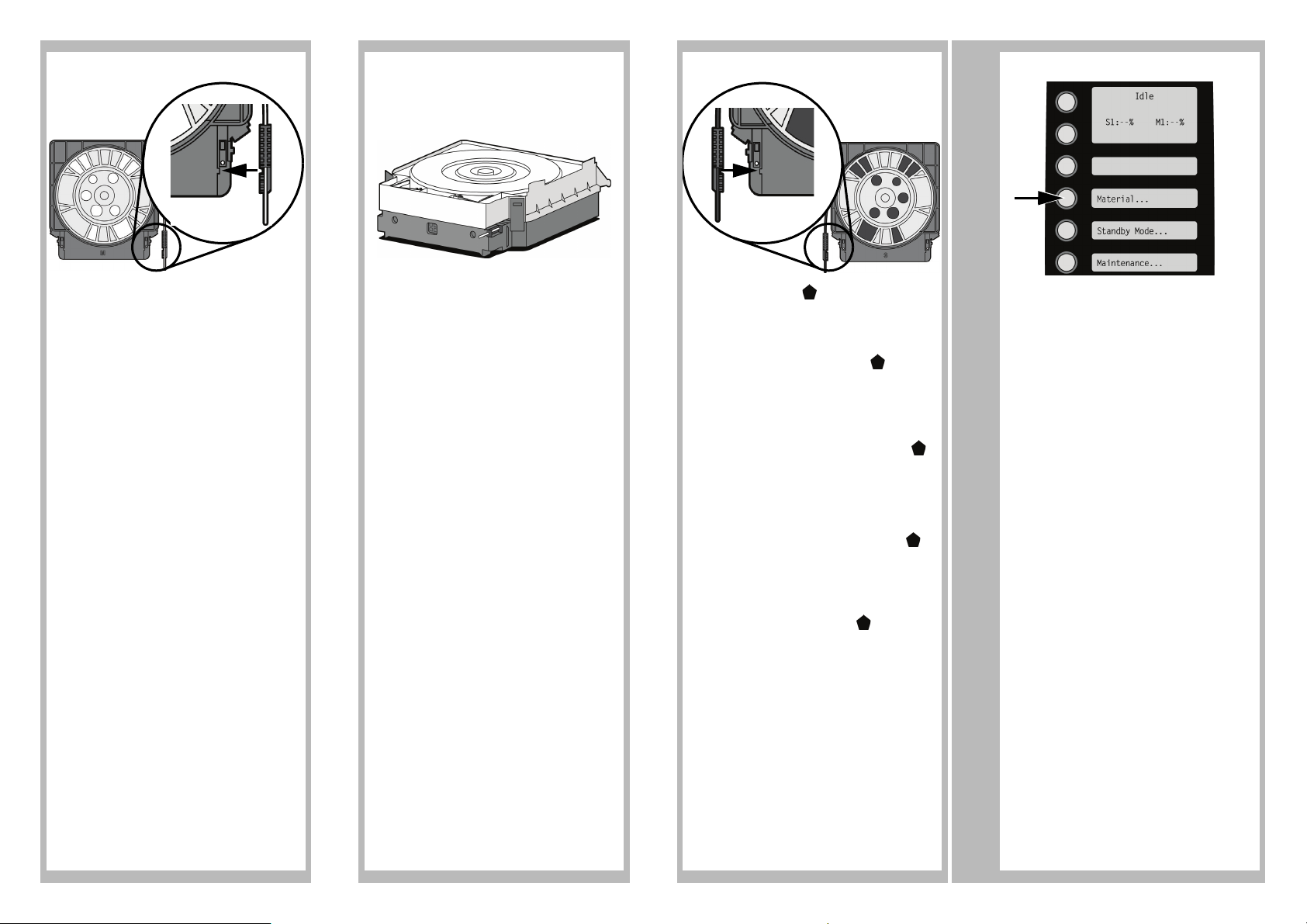 Idle

S1:--% M1:--%

Material...

Standby Mode...

Maintenance...