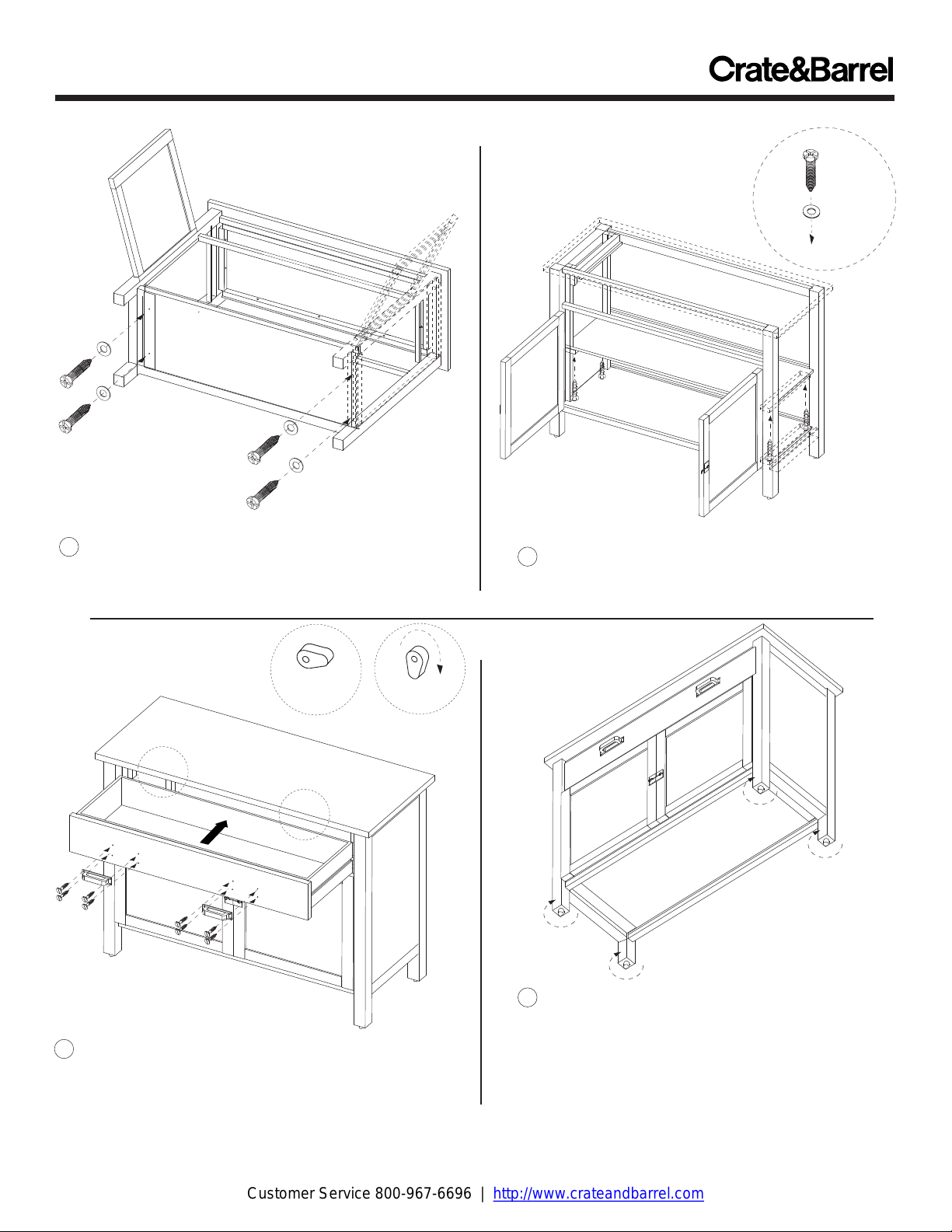 Crate&Barrel

Customer Service 800-967-6696 | http://www.crateandbarrel.com