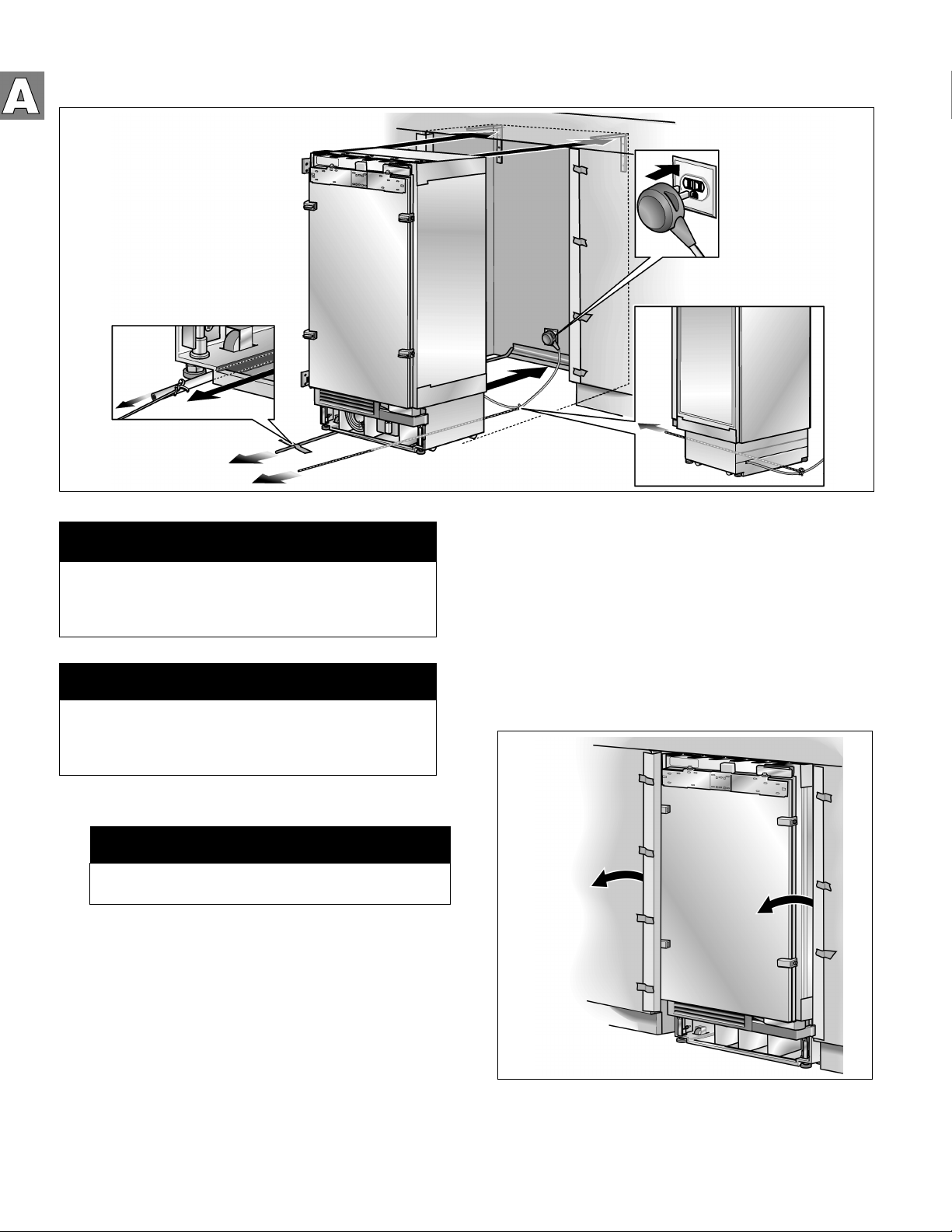 A