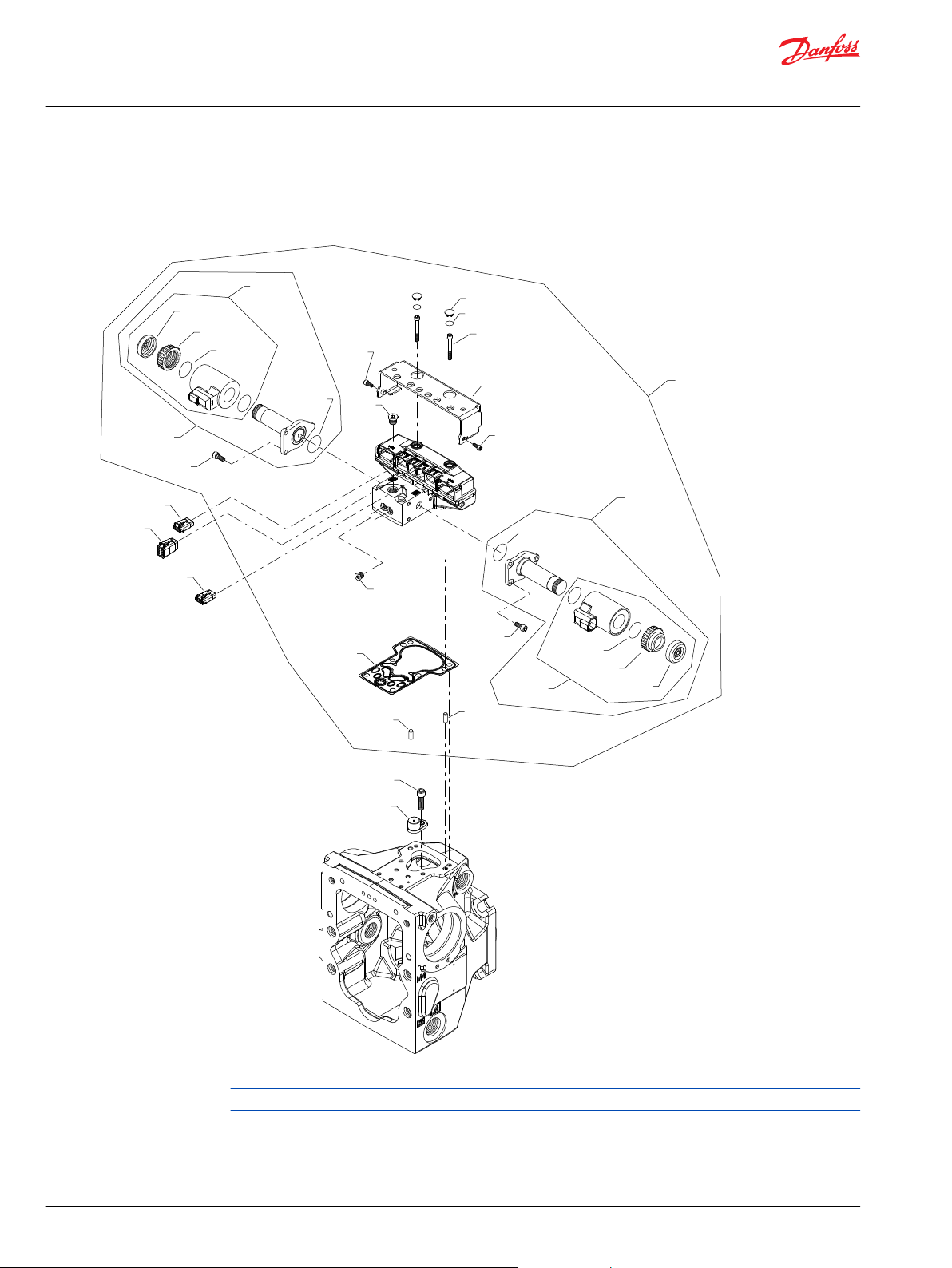 Danfoss