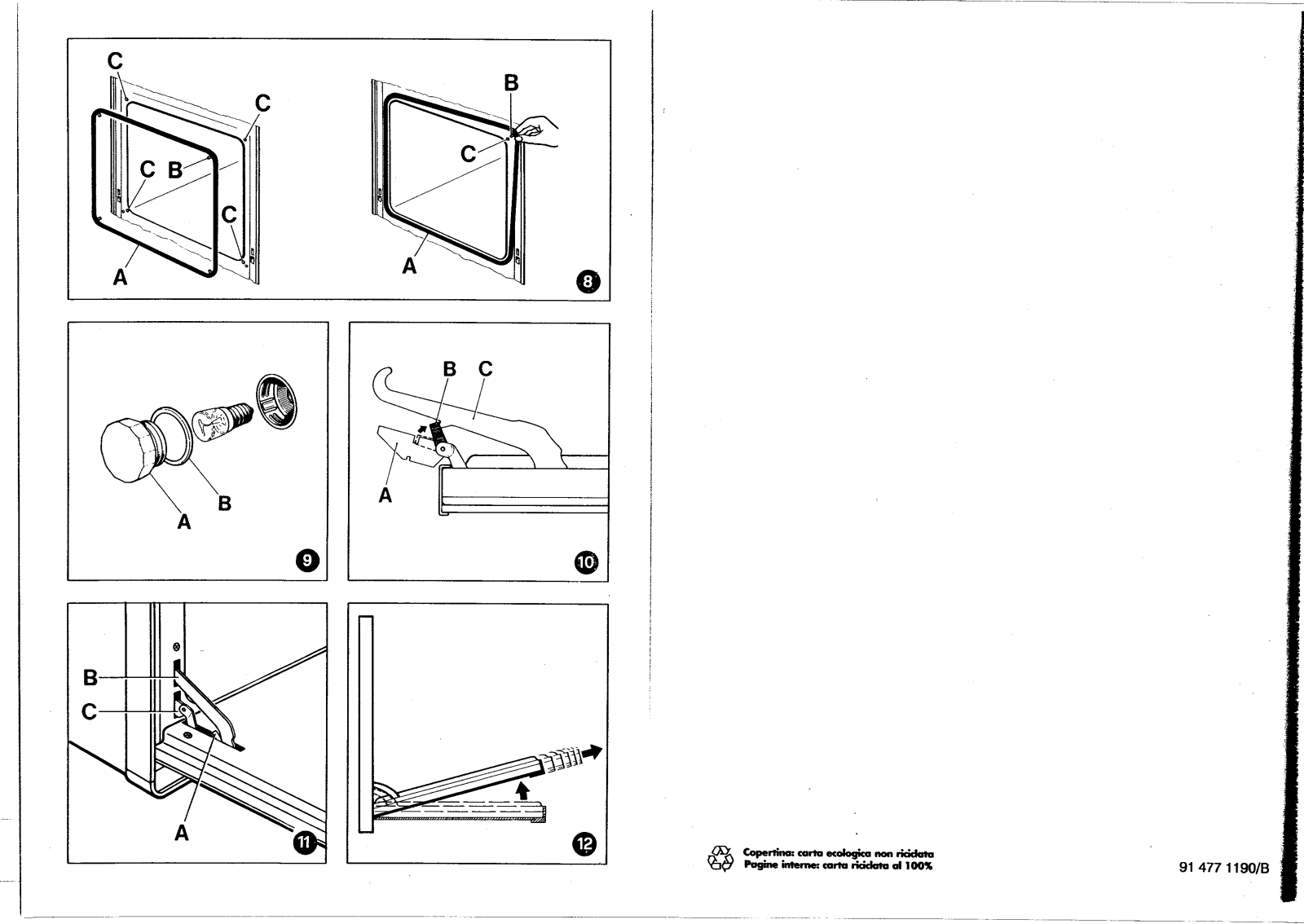 C
C
C B
C
A

B
C
A
8

A
B
9

B C
A
10

B
C
A
11

12

Copertina: carta ecologica non riciclata
Pagine interne: carta riciclata al 100%

91 477 1190/B