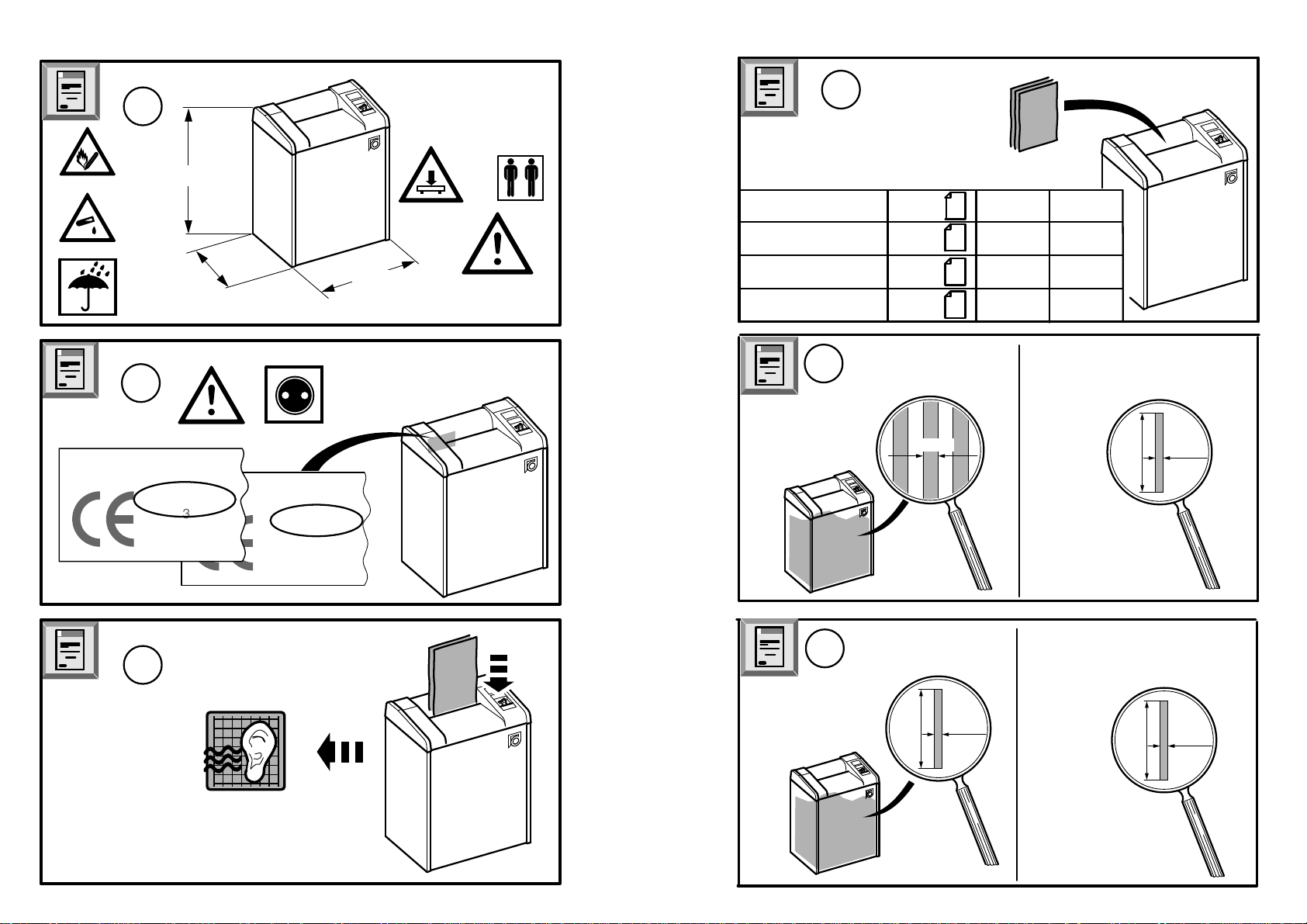 3