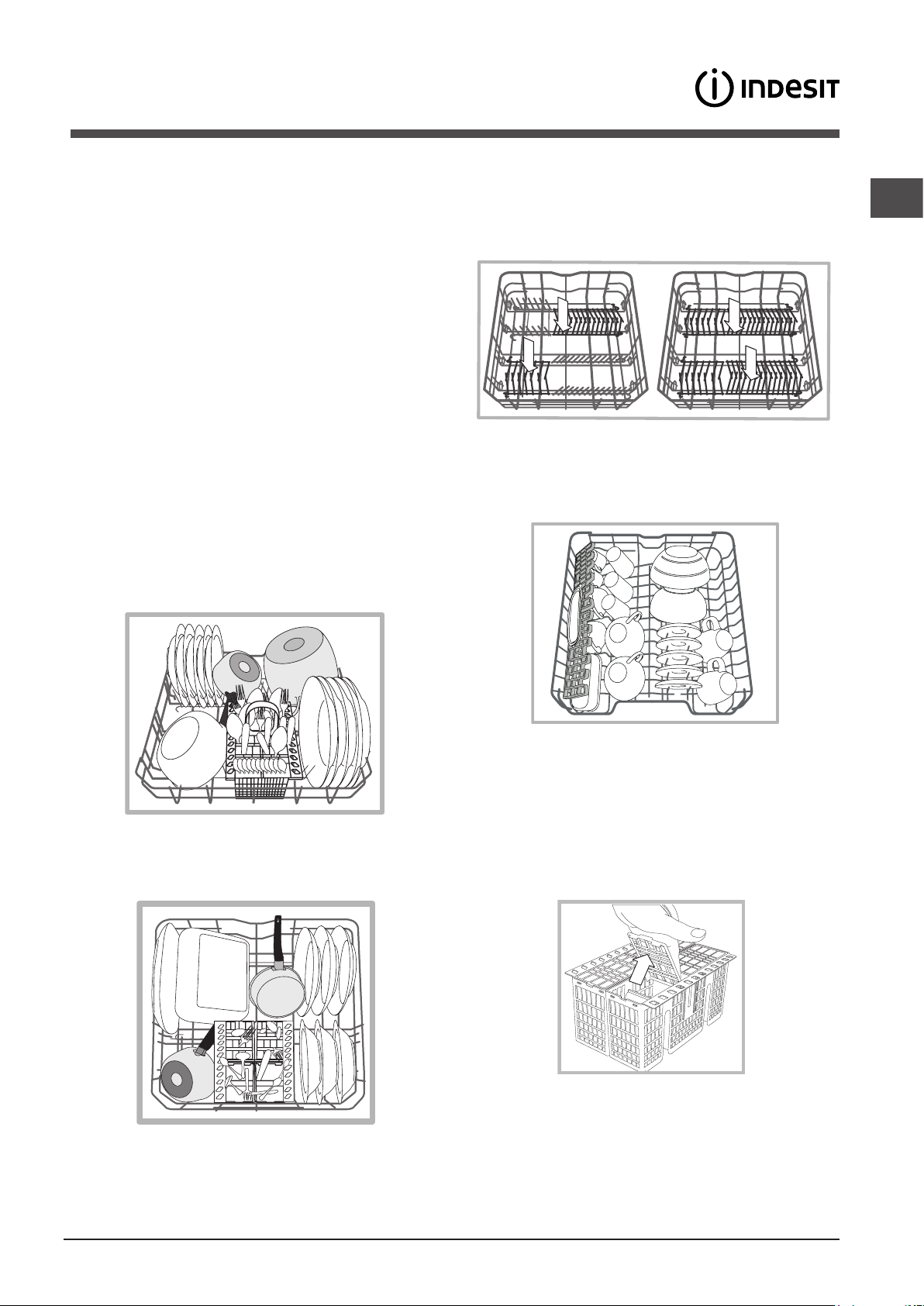 INDESIT