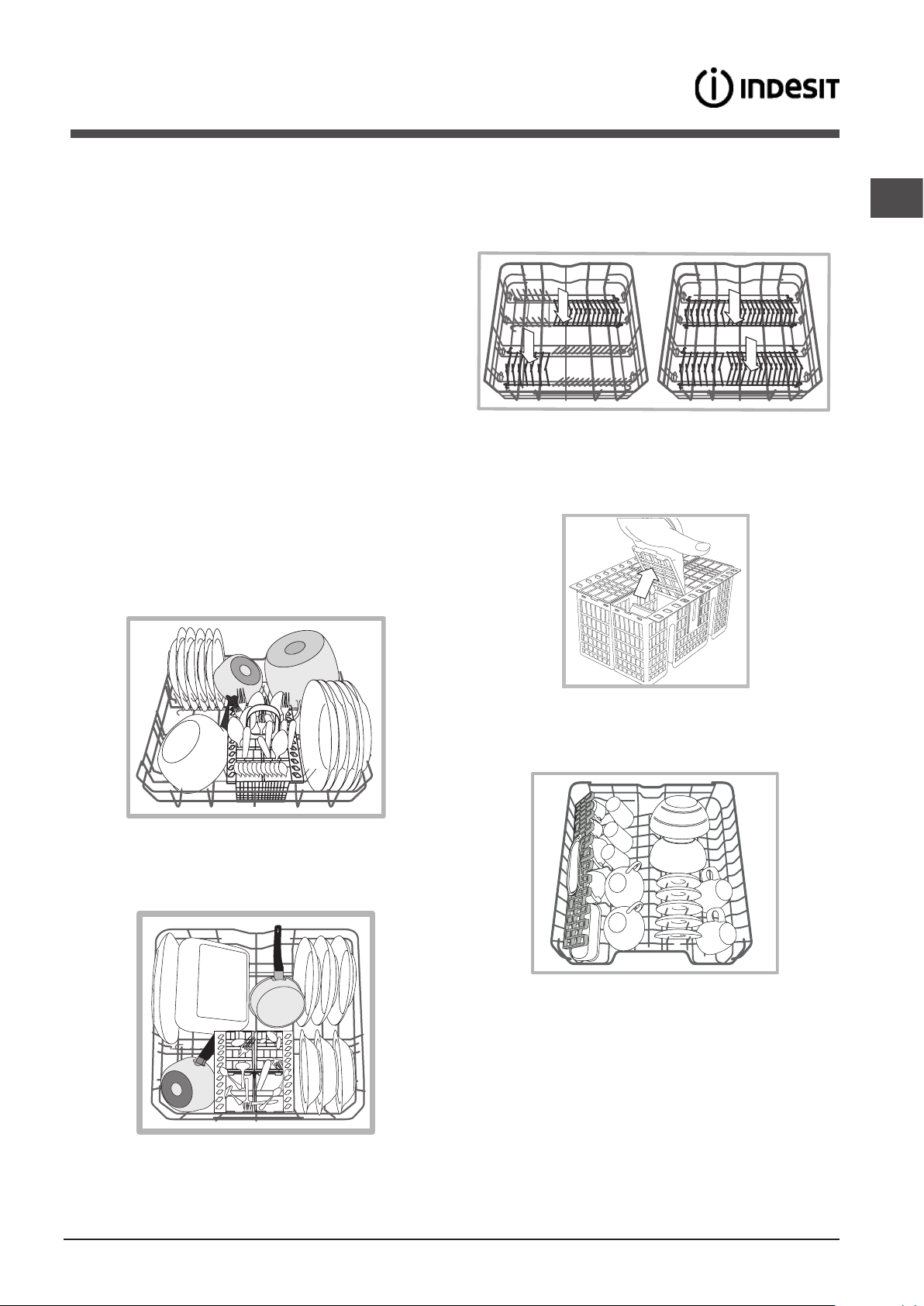 INDESIT