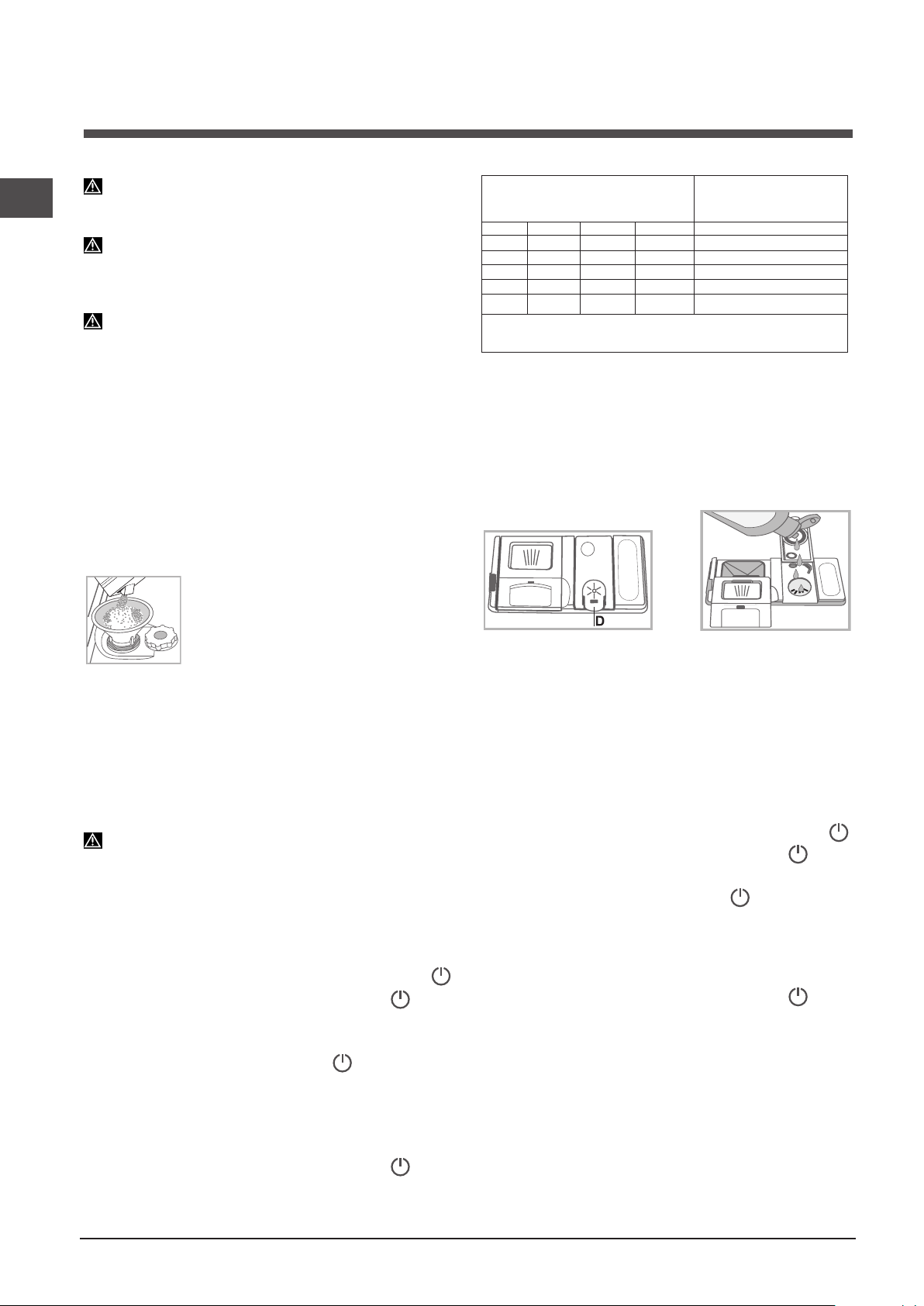 D