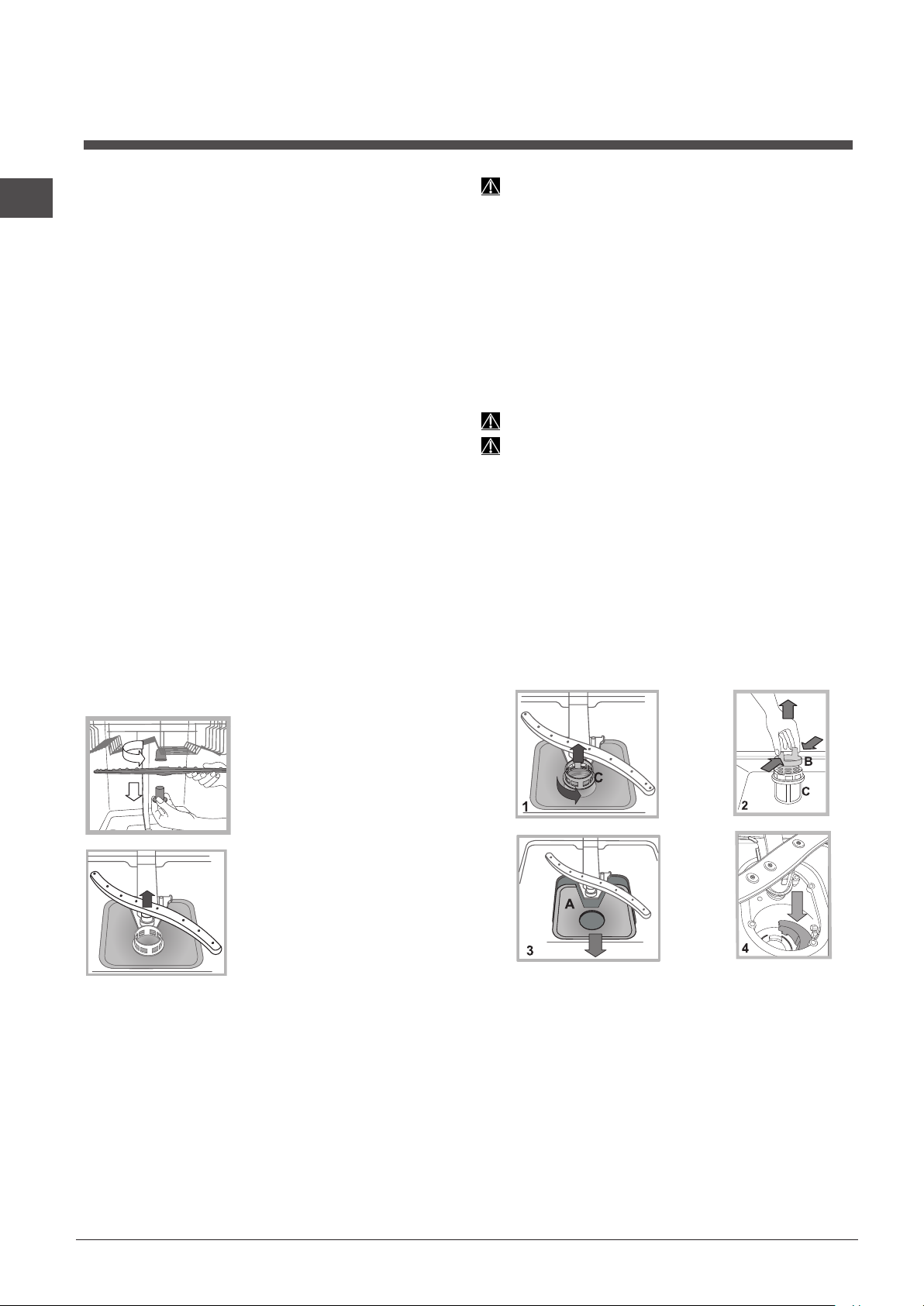 C

1

B

C

2

A

3

4