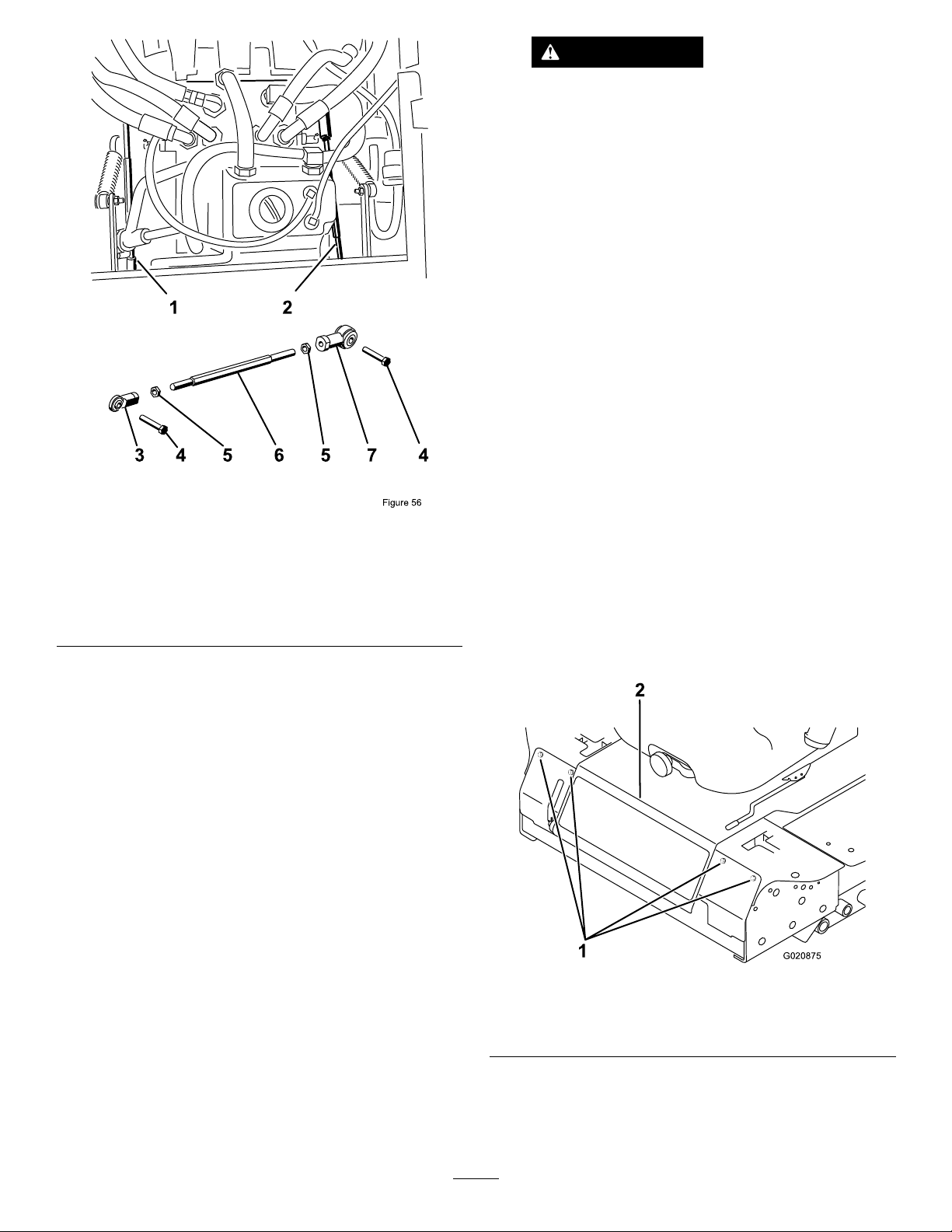 1
2
3
4
5
6
5
7
4

Figure 56

2
1
G020875