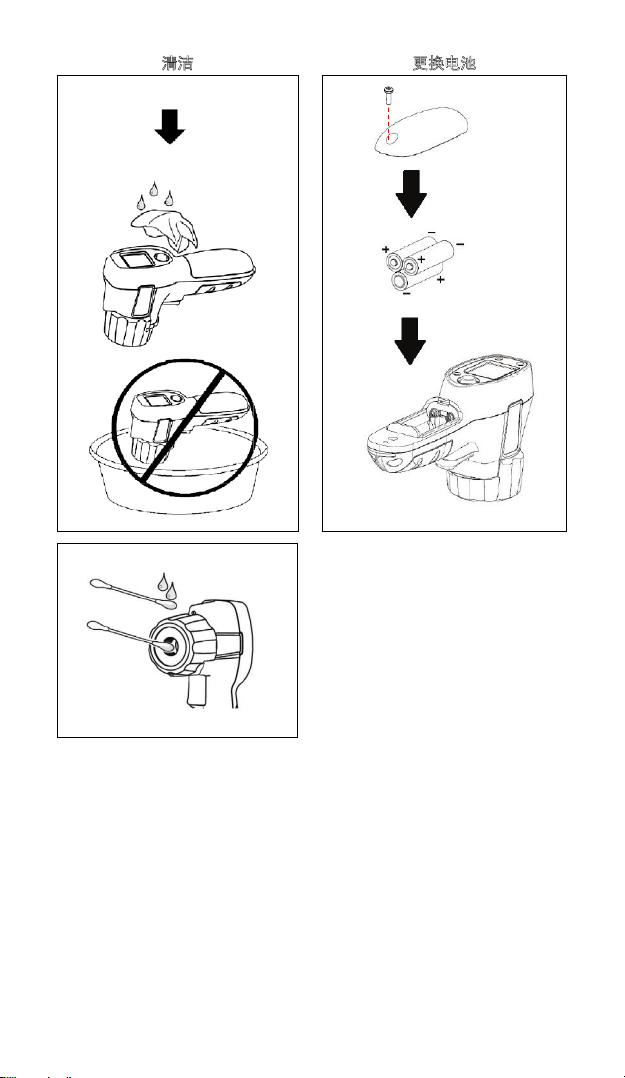 清洁

更换电池

+ − − + + − +