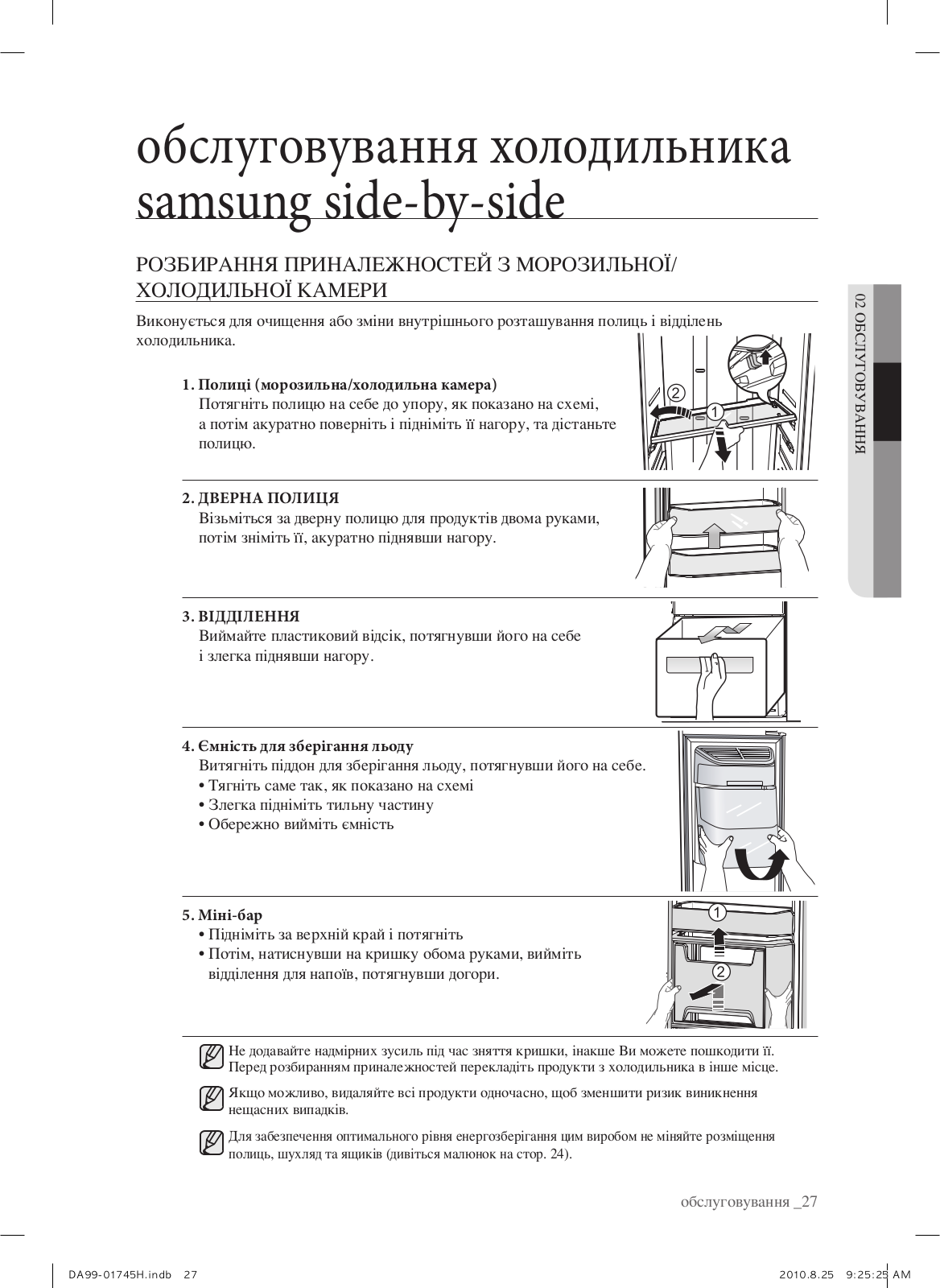 обслуговування холодильника samsung side-by-side

РОЗБИРАННЯ ПРИНАЛЕЖНОСТЕЙ З МОРОЗИЛЬНОЇ/ ХОЛОДИЛЬНОЇ КАМЕРИ

Виконується для очищення або зміни внутрішнього розташування полиць і відділень холодильника.

1. Полиці (морозильна/холодильна камера)
Потягніть полицю на себе до упору, як показано на схемі, а потім акуратно поверніть і підніміть її нагору, та дістаньте полицю.

2
1

2. ДВЕРНА ПОЛИЦЯ
Візьміться за дверну полицю для продуктів двома руками, потім зніміть її, акуратно піднявши нагору.

3. ВІДДІЛЕННЯ
Виймайте пластиковий відсік, потягнувши його на себе і злегка піднявши нагору.

4. Ємність для зберігання льоду
Витягніть піддон для зберігання льоду, потягнувши його на себе.
• Тягніть саме так, як показано на схемі
• Злегка підніміть тильну частину
• Обережно вийміть ємність

5. Міні-бар
• Підніміть за верхній край і потягніть
• Потім, натиснувши на кришку обома руками, вийміть відділення для напоїв, потягнувши догори.

1
2

Не додавайте надмірних зусиль під час зняття кришки, інакше Ви можете пошкодити її. Перед розбиранням приналежностей перекладіть продукти з холодильника в інше місце.

Якщо можливо, видаляйте всі продукти одночасно, щоб зменшити ризик виникнення нещасних випадків.

Для забезпечення оптимального рівня енергозберігання цим виробом не міняйте розміщення полиць, шухляд та ящиків (дивіться малюнок на стор. 24).

02 ОБСЛУГОВУВАННЯ

обслуговування _27

DA99-01745H.indb 27
2010.8.25 9:25:25 AM