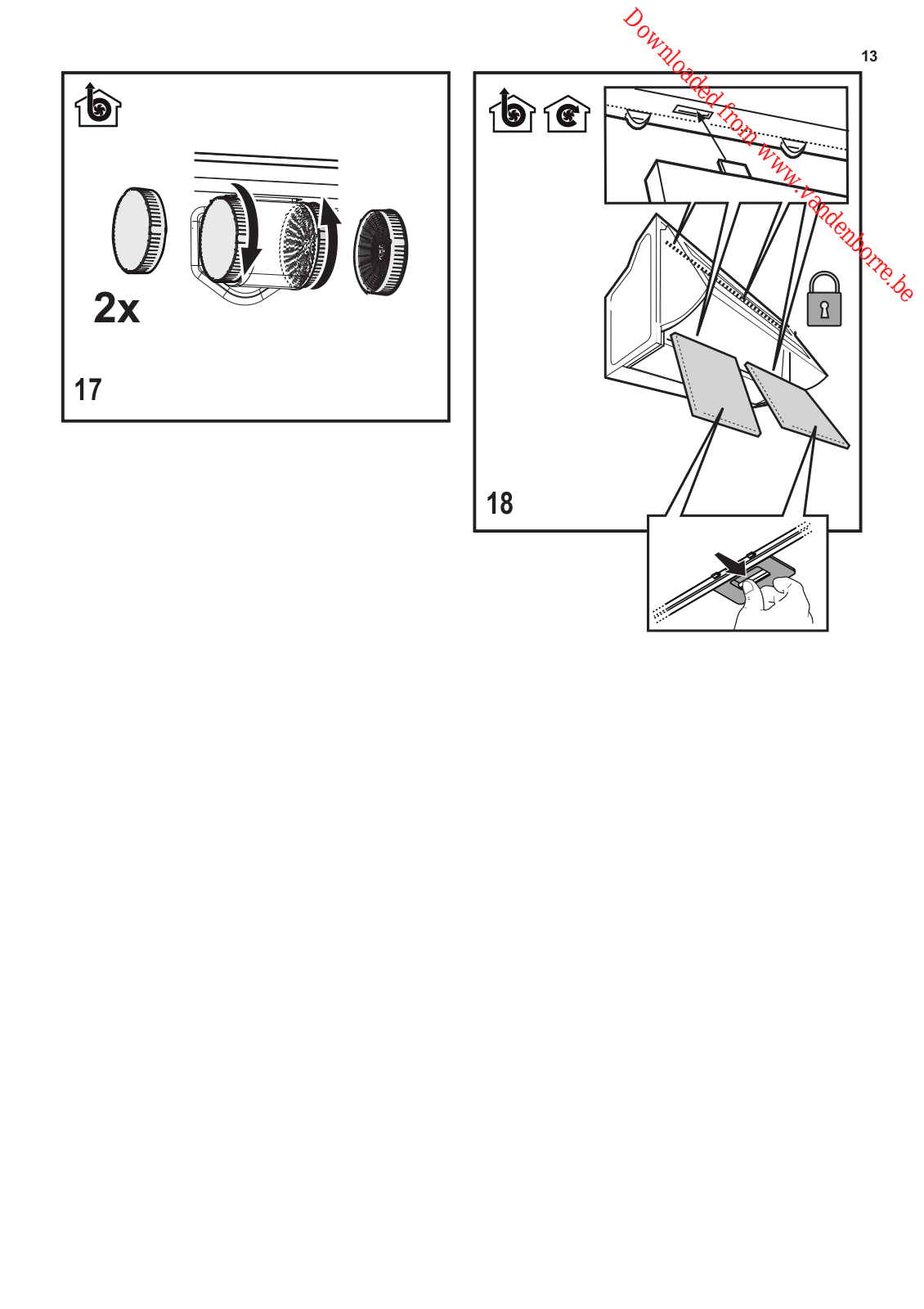 Downloaded from www.vandenborre.be

13

2x

17

18