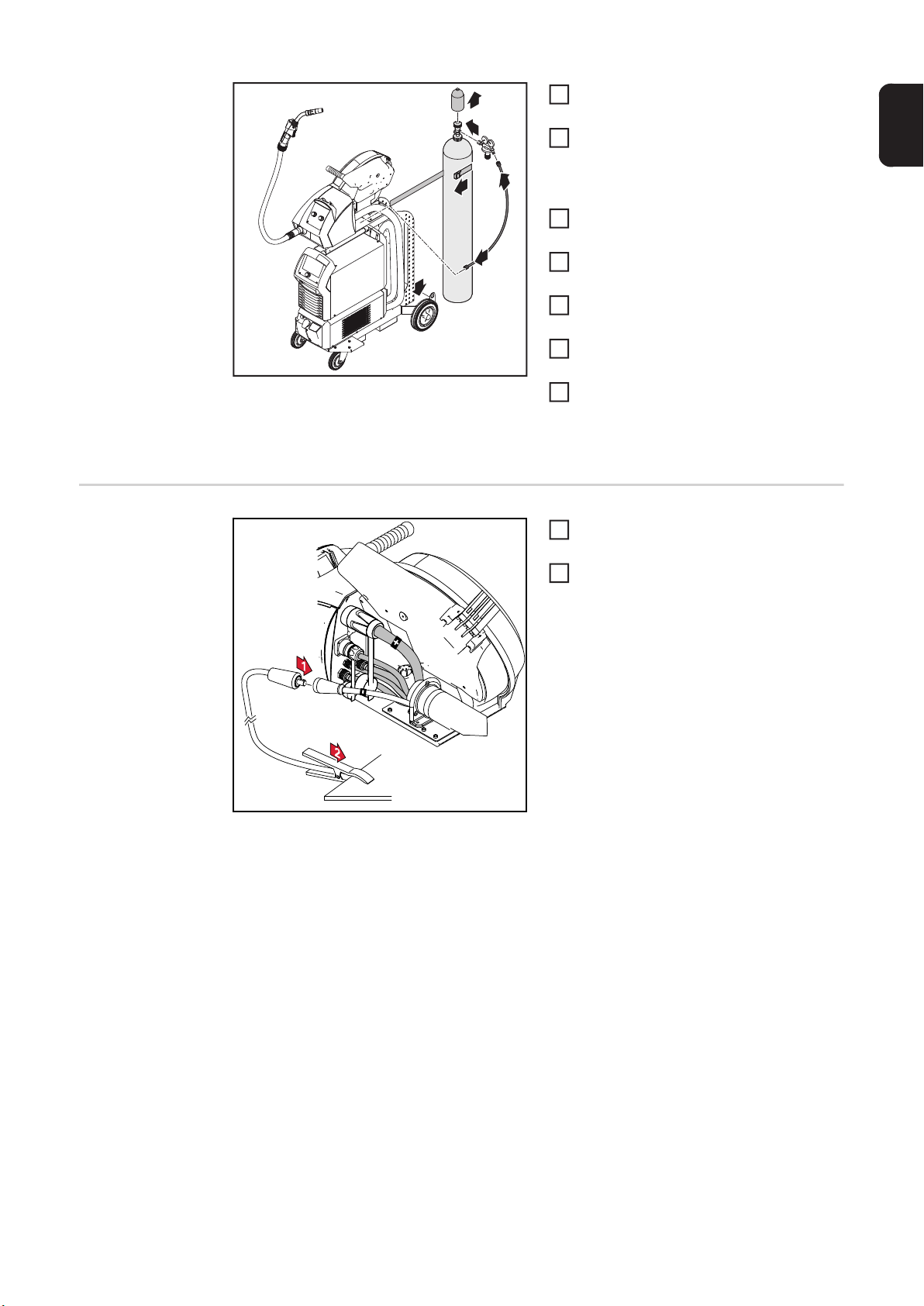 1

2