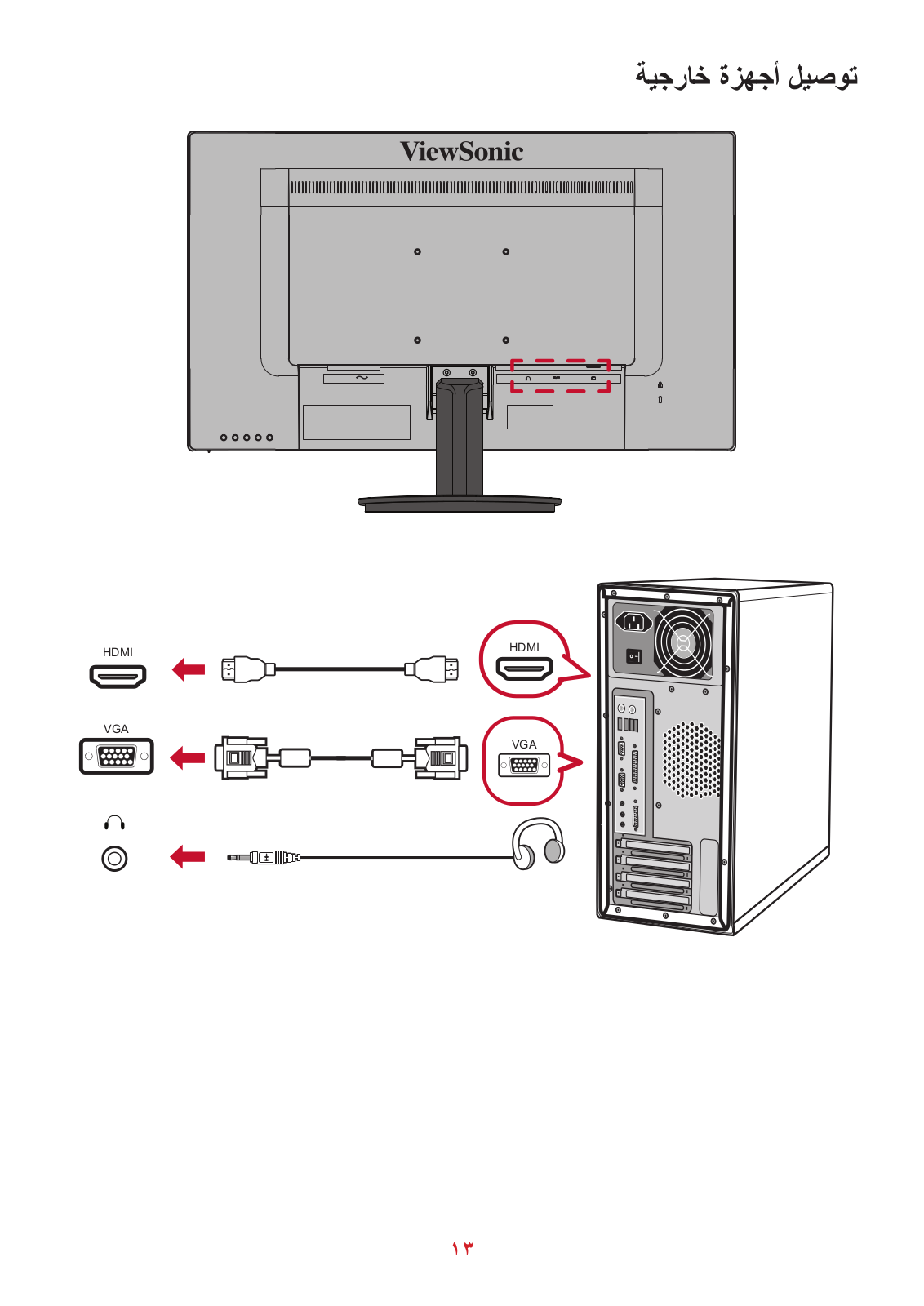 توصيل أجهزة خارجية

ViewSonic

HDMI

HDMI

VGA

VGA

١٣