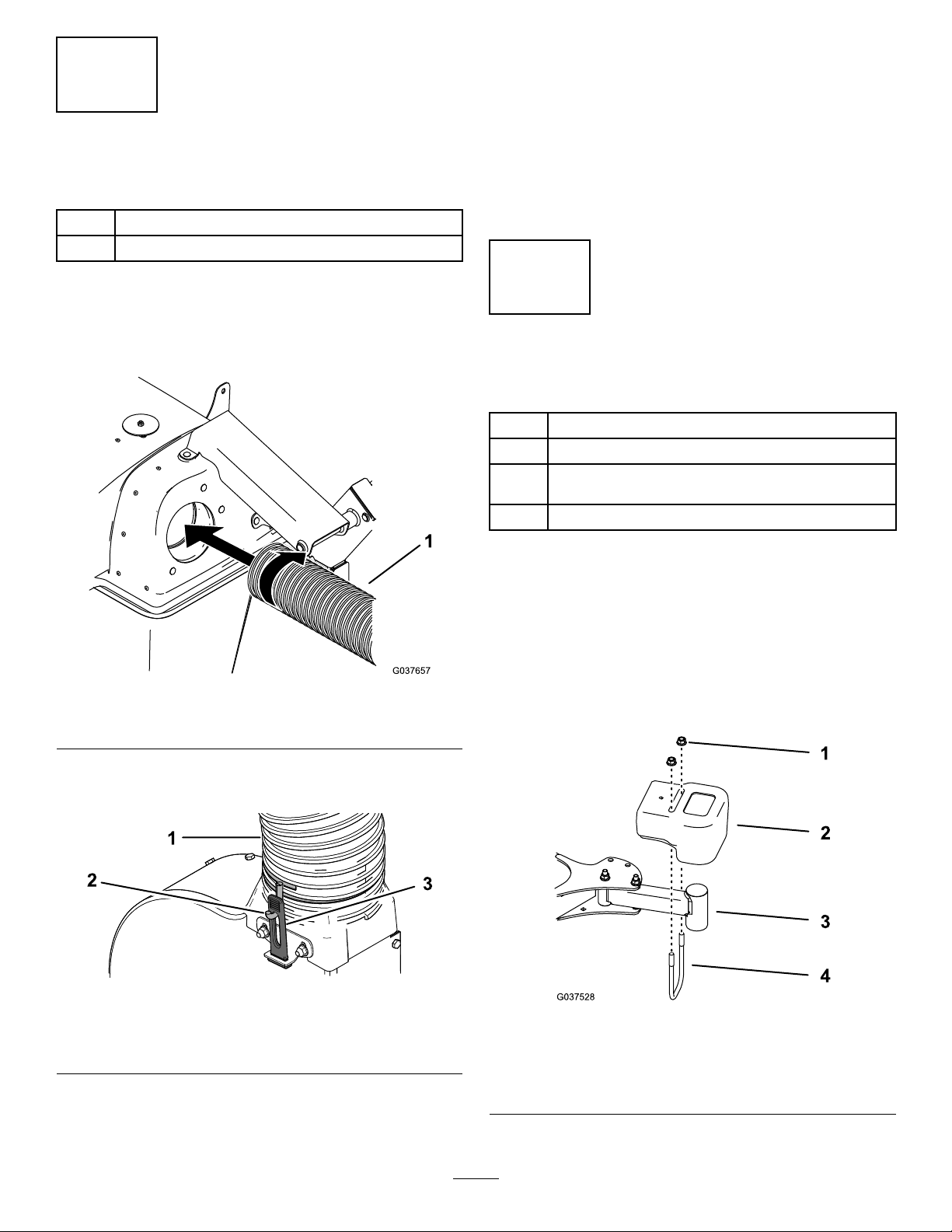 1

G037657

1

2

3

1

2

3

4

G037528