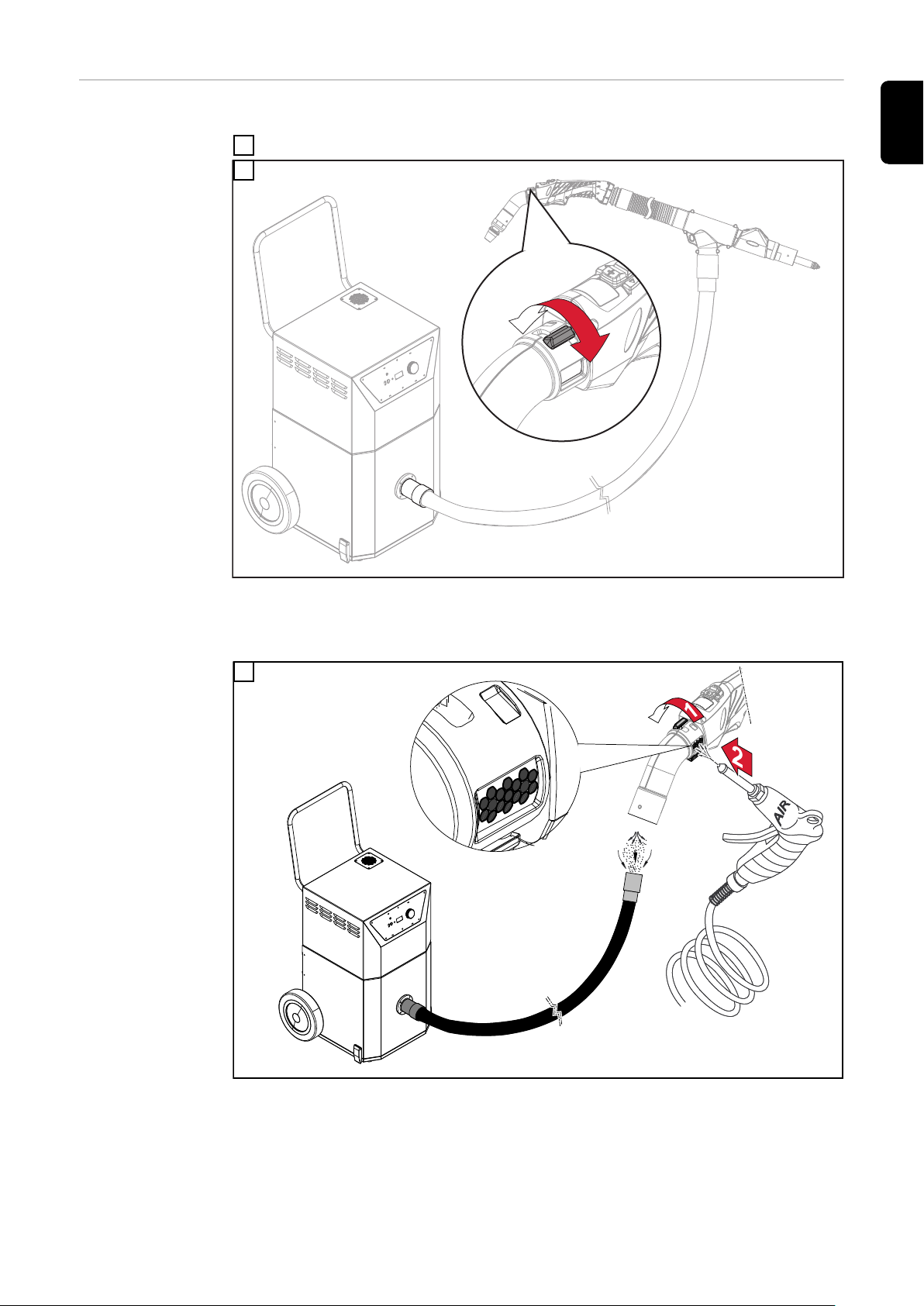 1

2

AIR