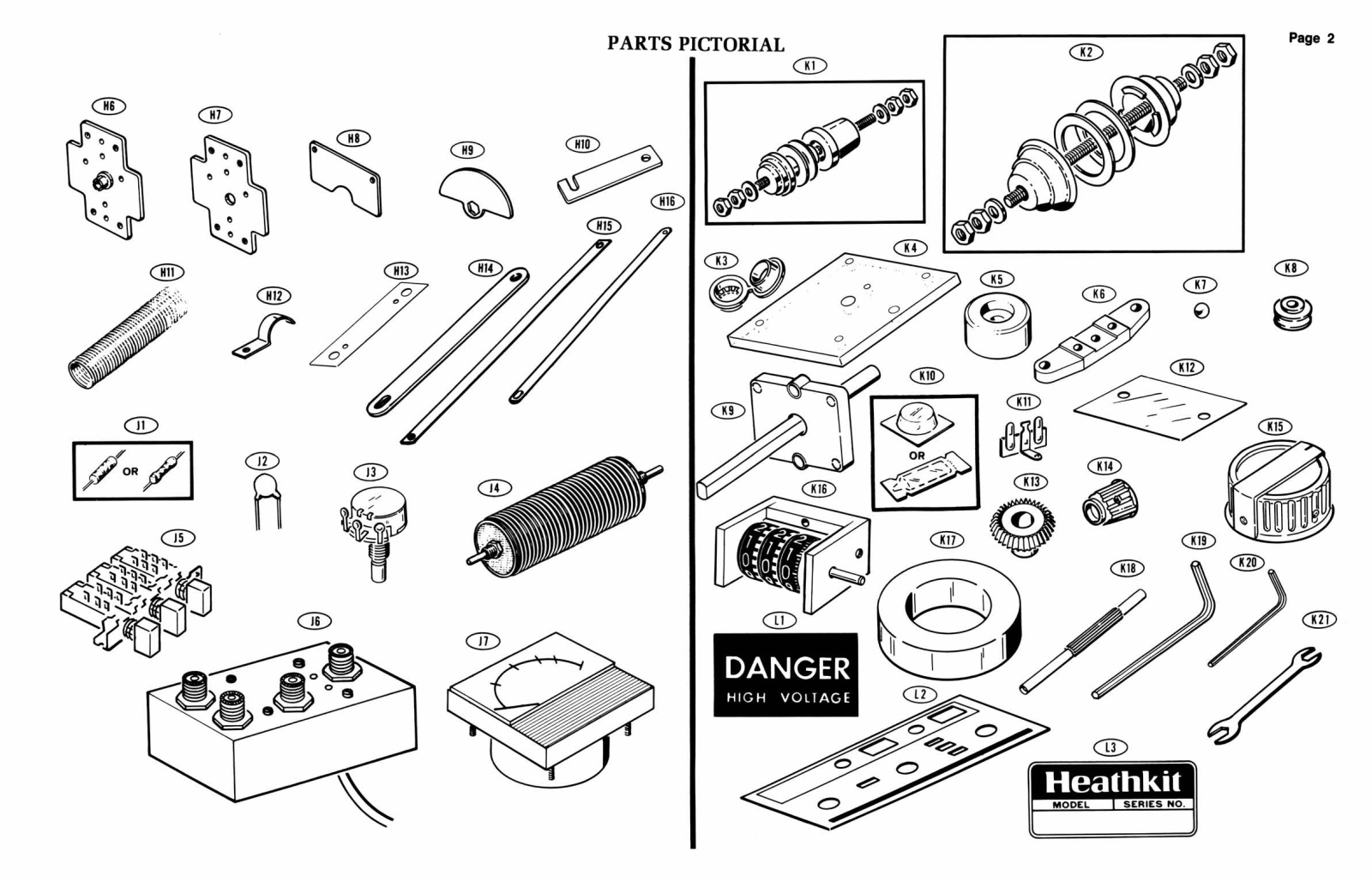 PARTS PICTORIAL

Page 2

H6
H7
H8
H9
H10
H16
H15
H11
H12
H13
H14
J1
OR
J2
J3
J4
J5
J6
J7

K1
K2
K3
K4
K5
K6
K7
K8
K9
K10
OR
K11
K12
K13
K14
K15
K16
K17
K18
K19
K20
K21
L1
DANGER
HIGH VOLTAGE
L2
L3
Heathkit
MODEL
SERIES NO.