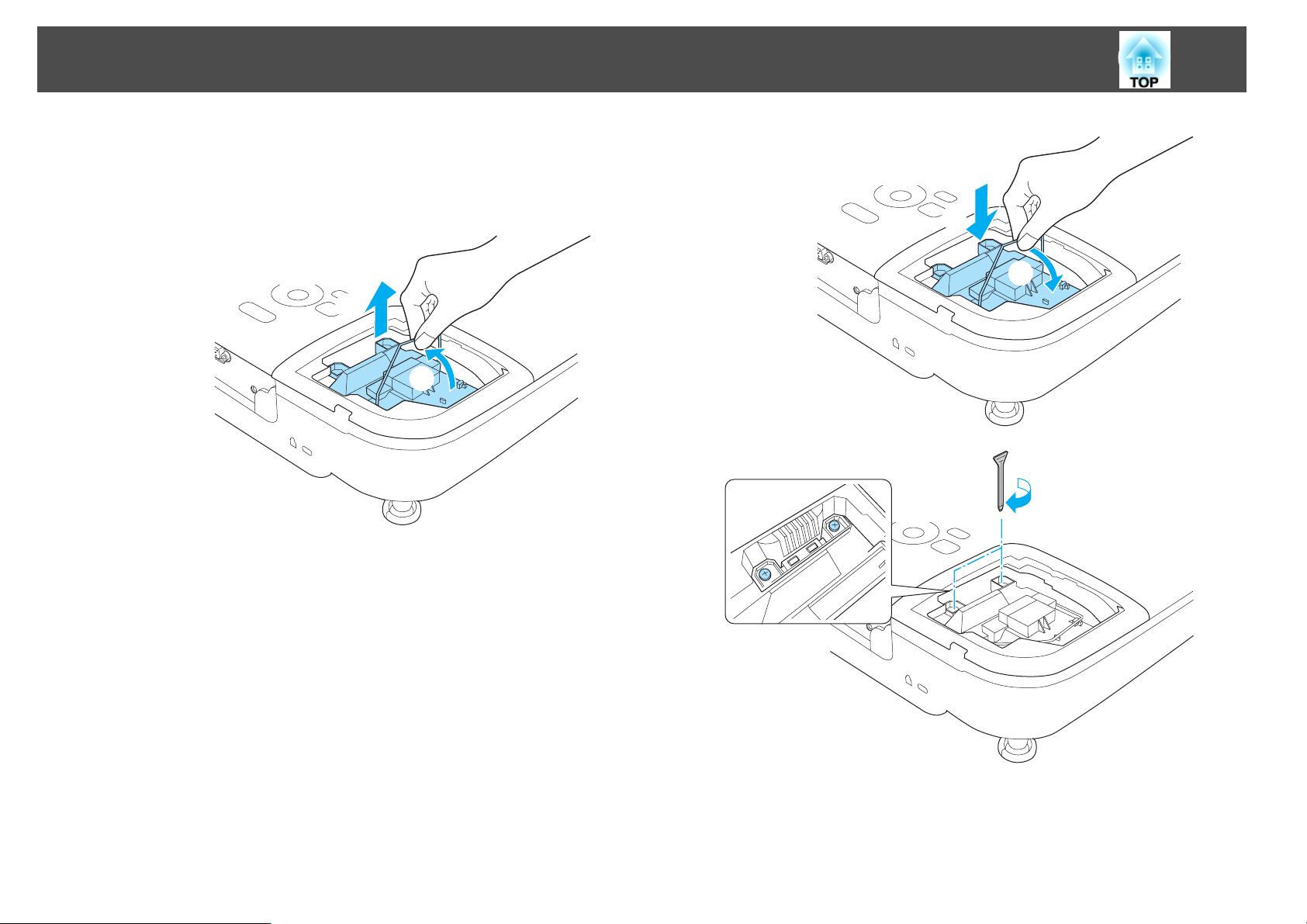 TOP