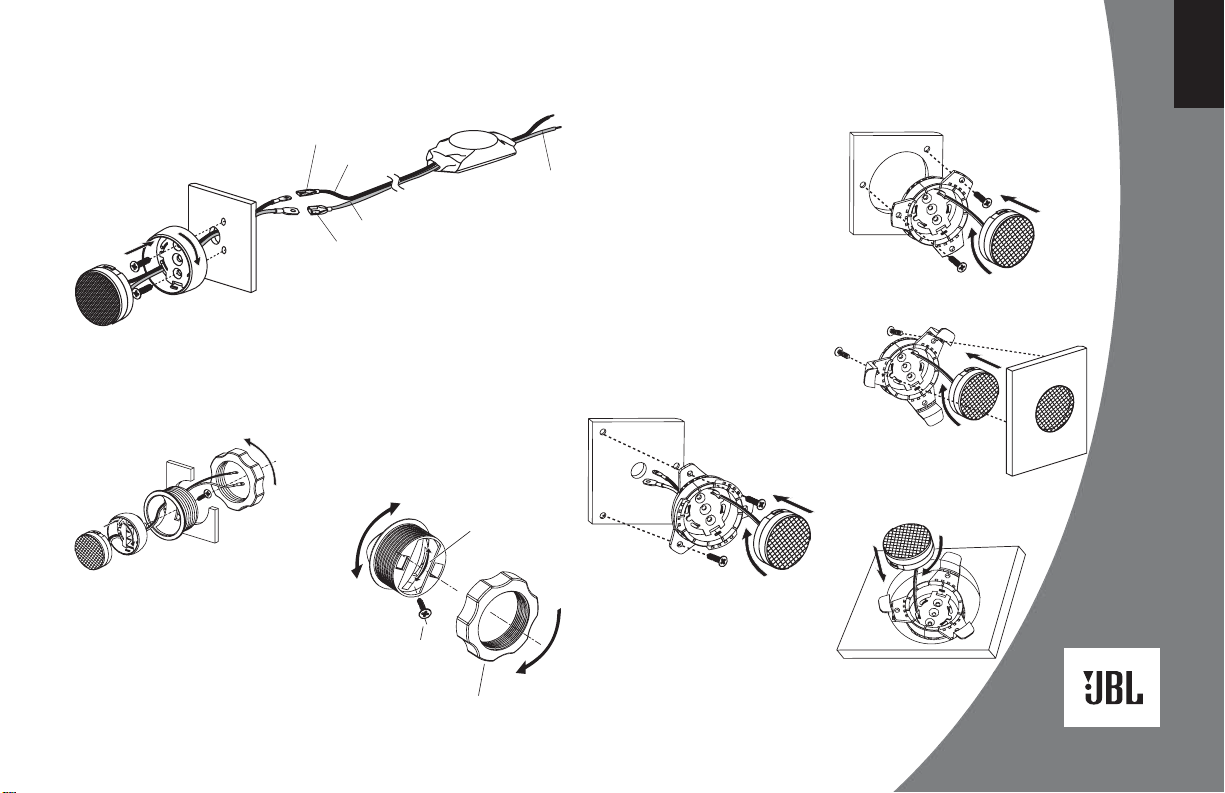 JBL