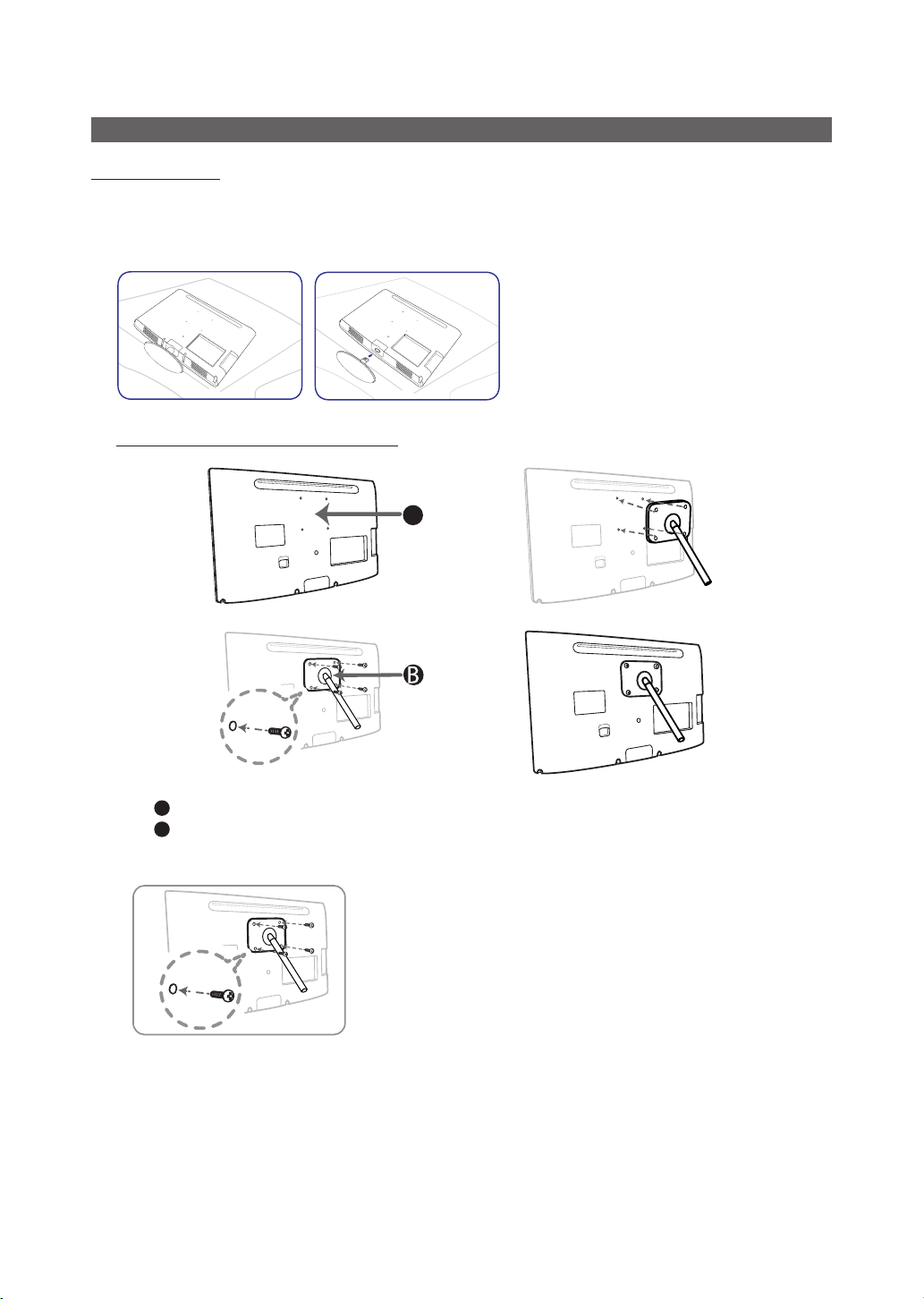 B