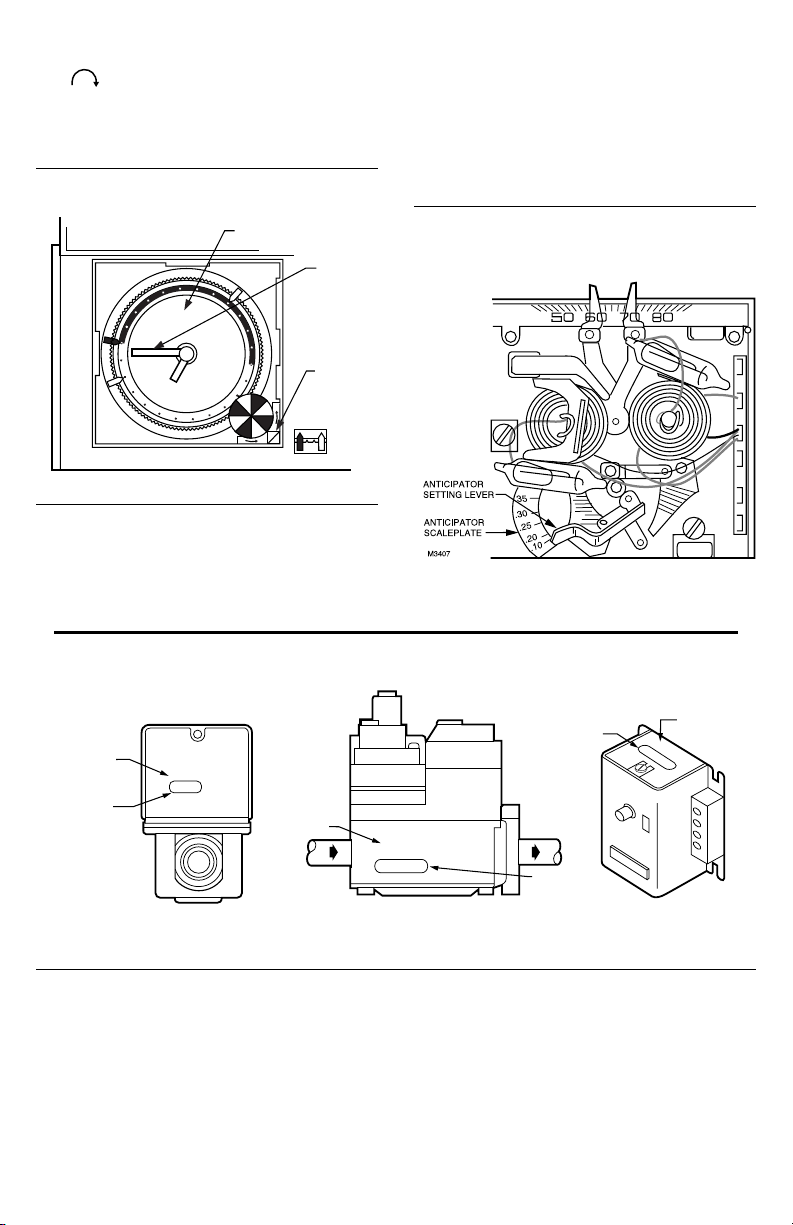 50 60 70 80

ANTICIPATOR SETTING LEVER

.35
.30
.25
.20
.10

ANTICIPATOR SCALEPLATE

M3407