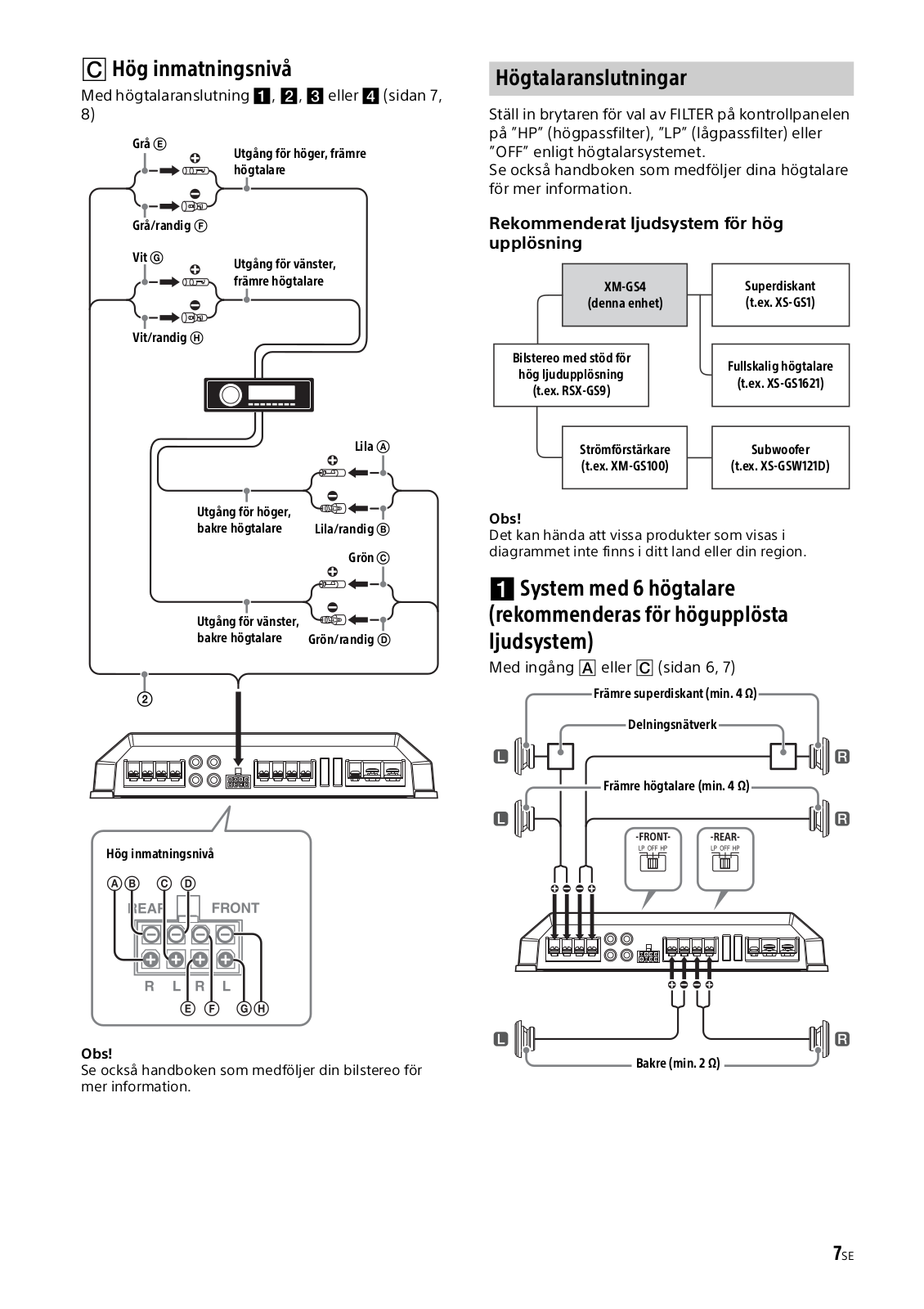 C Hög inmatningsnivå

Med högtalaranslutning 1, 2, 3 eller 4 (sidan 7, 8)

Grå E
Utgång för höger, främre högtalare
Grå/randig F
Vit G
Utgång för vänster, främre högtalare
Vit/randig H
Lila A
Utgång för höger, bakre högtalare
Lila/randig B
Grön C
Utgång för vänster, bakre högtalare
Grön/randig D
2

Hög inmatningsnivå
A B C D
REAR FRONT
R L R L
E F G H

Obs!
Se också handboken som medföljer din bilstereo för mer information.

Högtalaranslutningar

Ställ in brytaren för val av FILTER på kontrollpanelen på ”HP” (högpassfilter), ”LP” (lågpassfilter) eller ”OFF” enligt högtalarsystemet.
Se också handboken som medföljer dina högtalare för mer information.

Rekommenderat ljudsystem för hög upplösning

XM-GS4 (denna enhet)
Superdiskant (t.ex. XS-GS1)
Bilstereo med stöd för hög ljudupplösning (t.ex. RSX-GS9)
Fullskalig högtalare (t.ex. XS-GS1621)
Strömförstärkare (t.ex. XM-GS100)
Subwoofer (t.ex. XS-GSW121D)

Obs!
Det kan hända att vissa produkter som visas i diagrammet inte finns i ditt land eller din region.

1 System med 6 högtalare (rekommenderas för högupplösta ljudsystem)

Med ingång A eller C (sidan 6, 7)

Främre superdiskant (min. 4 Ω)
Delningsnätverk
L R
Främre högtalare (min. 4 Ω)
L R
-FRONT- LP OFF HP
-REAR- LP OFF HP
L R
Bakre (min. 2 Ω)

7SE