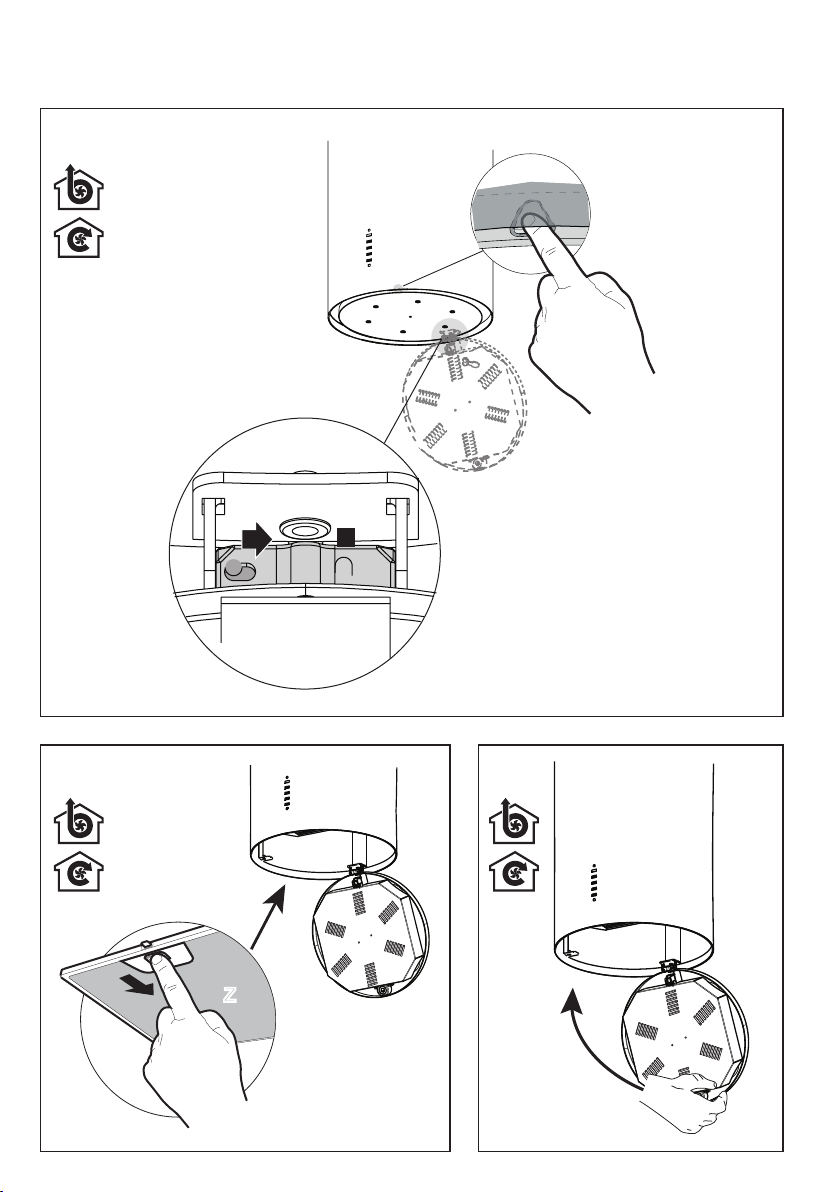 Z