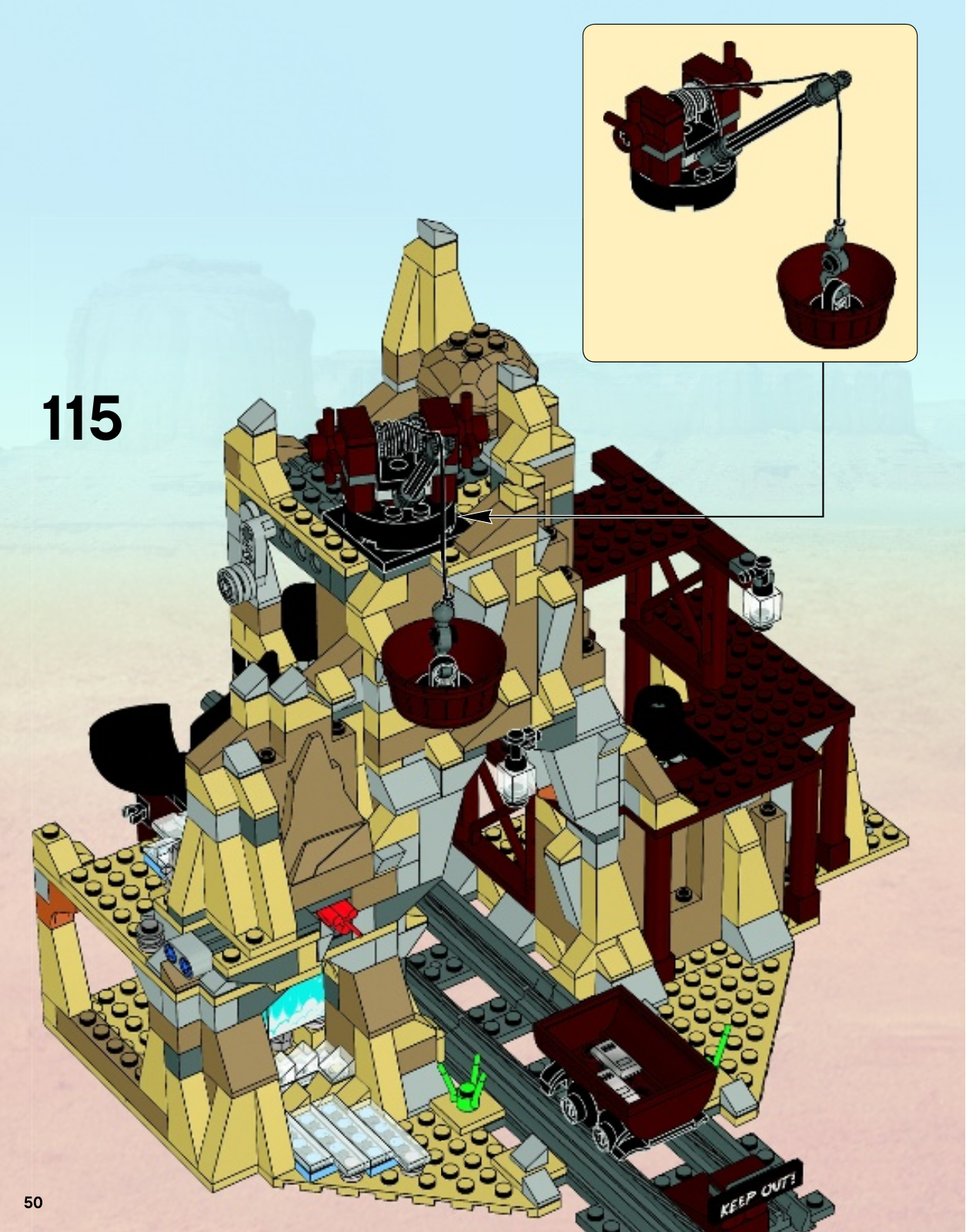 115

KEEP OUT!

50