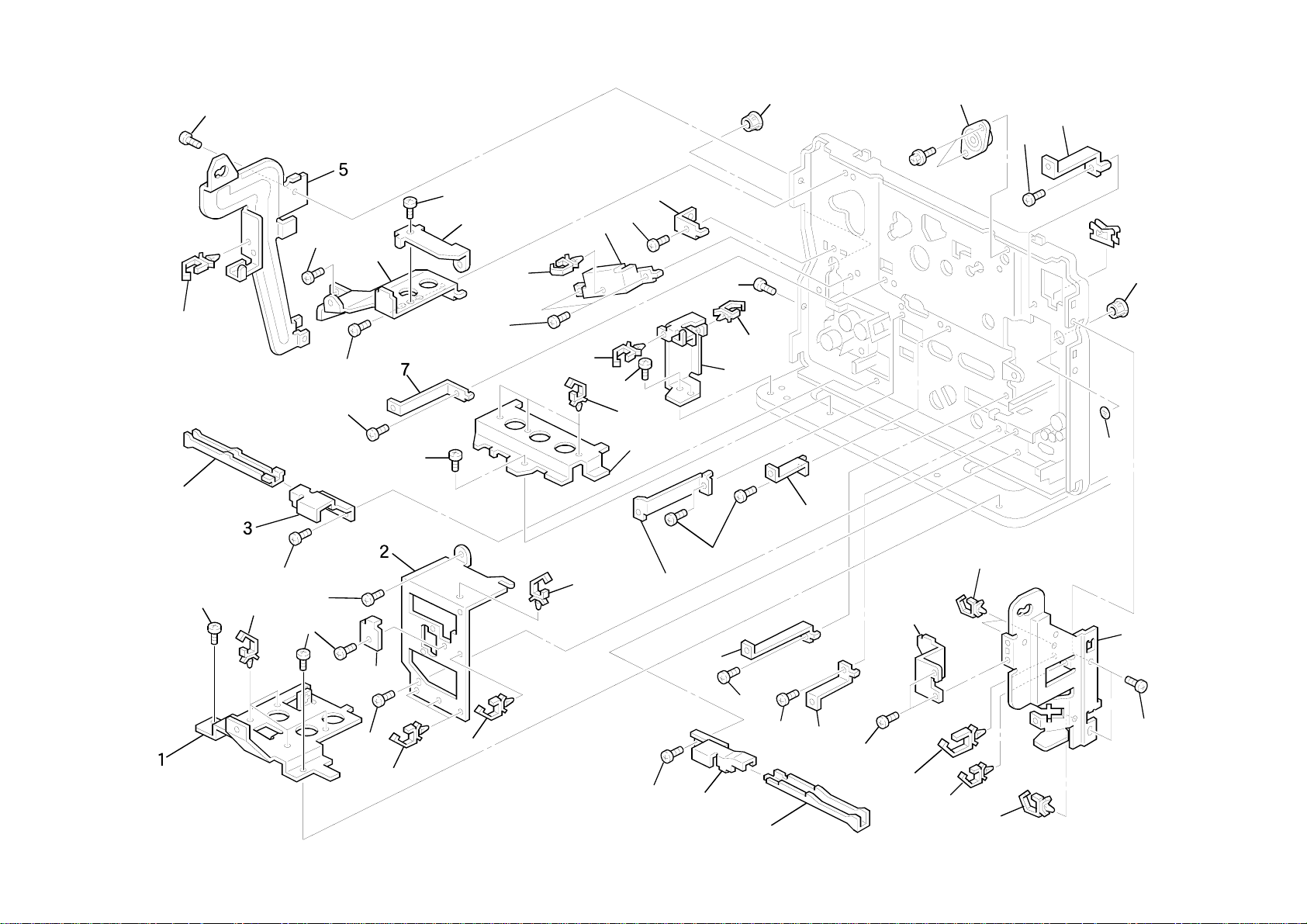 5
7
3
2
1