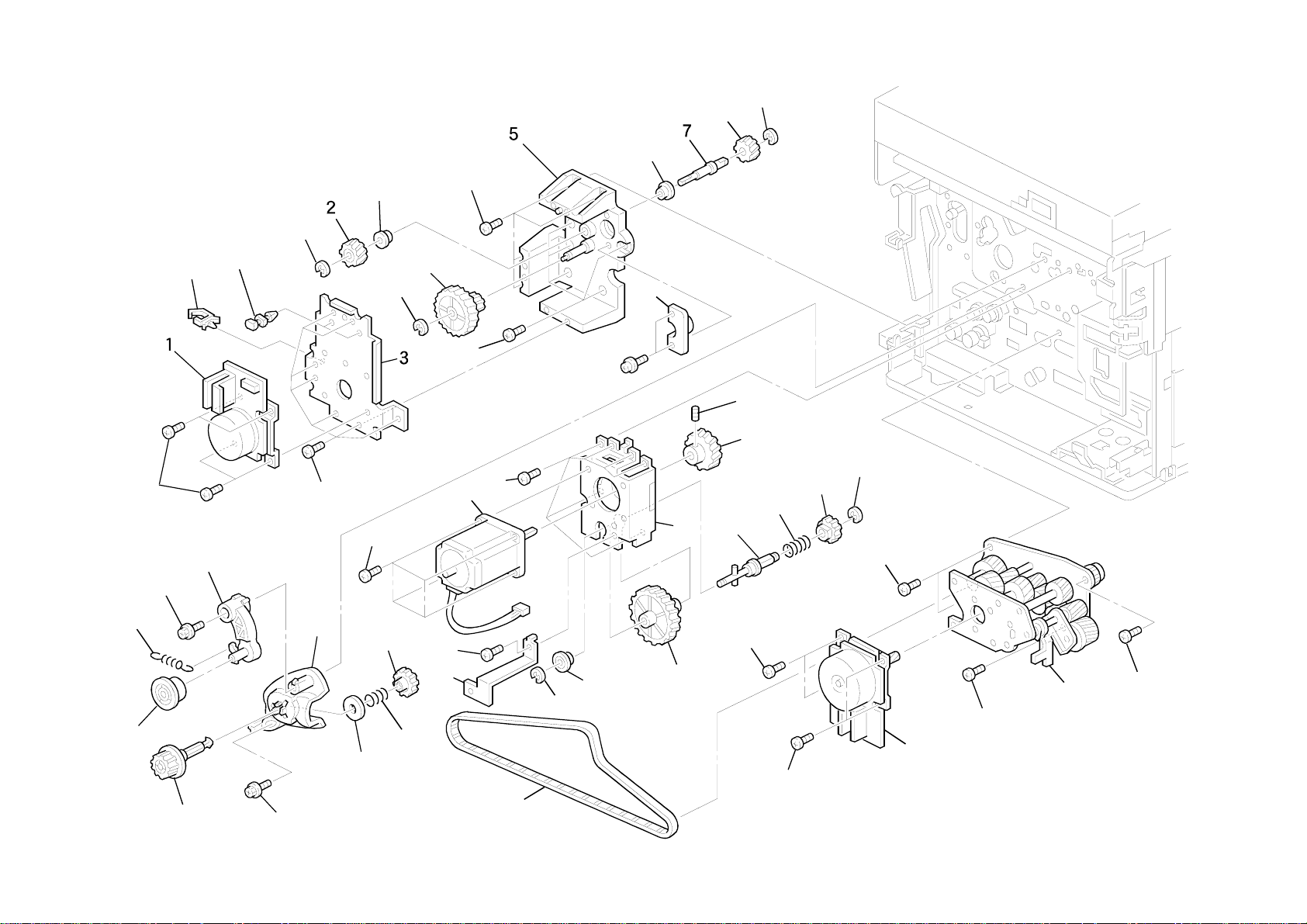 5
7
2
1
3