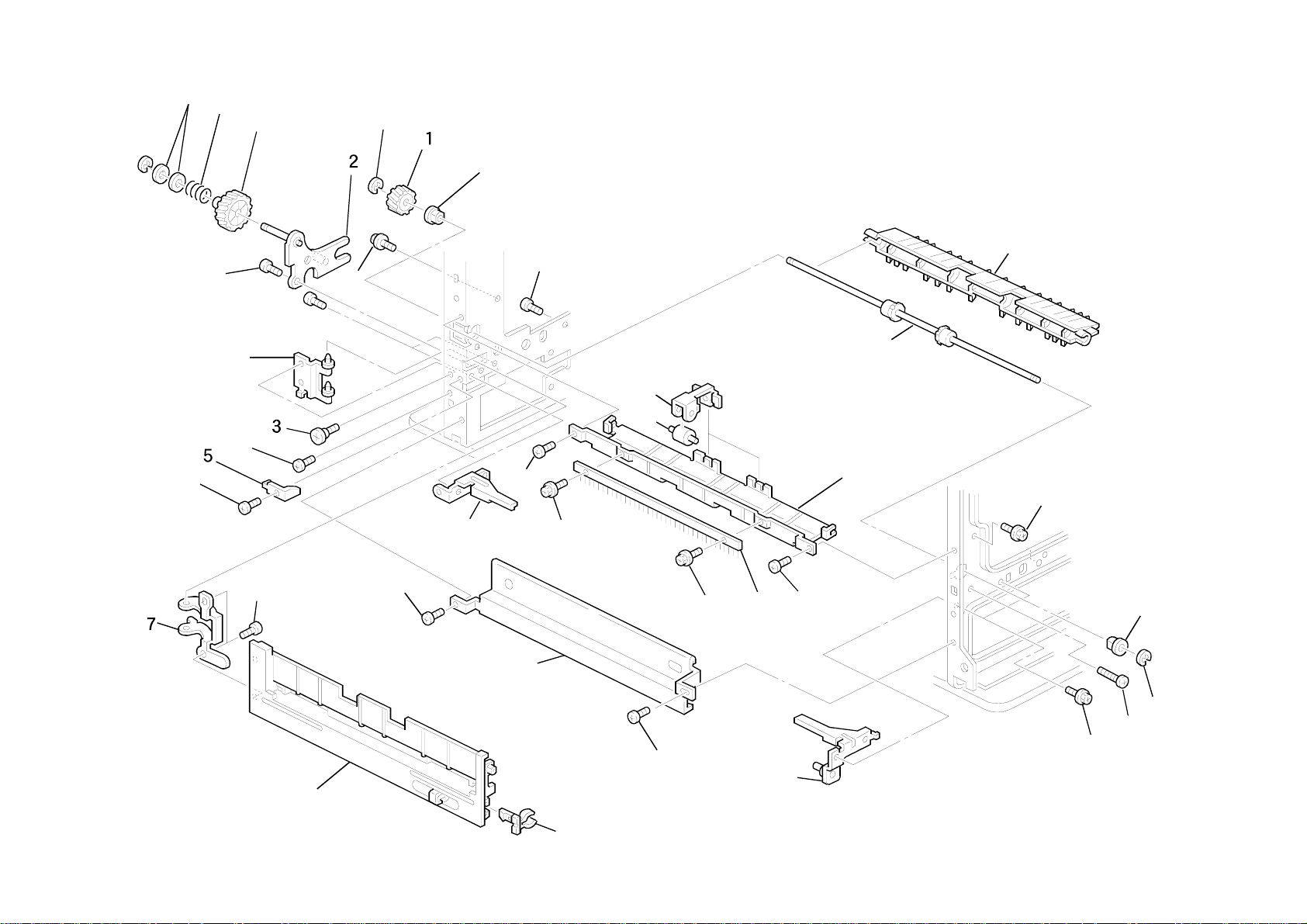 1
2
3
5
7