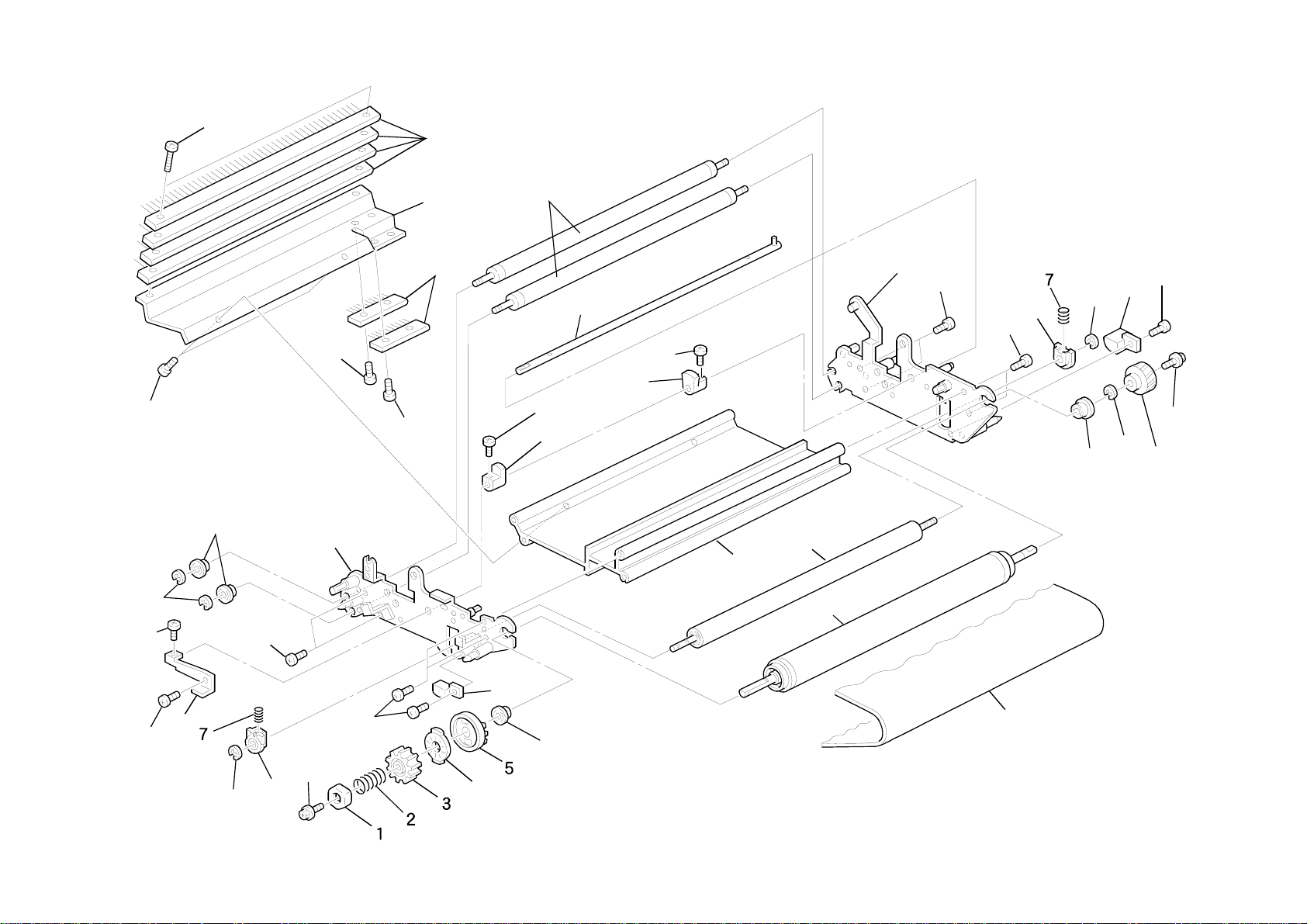 7

7

5

3

2

1