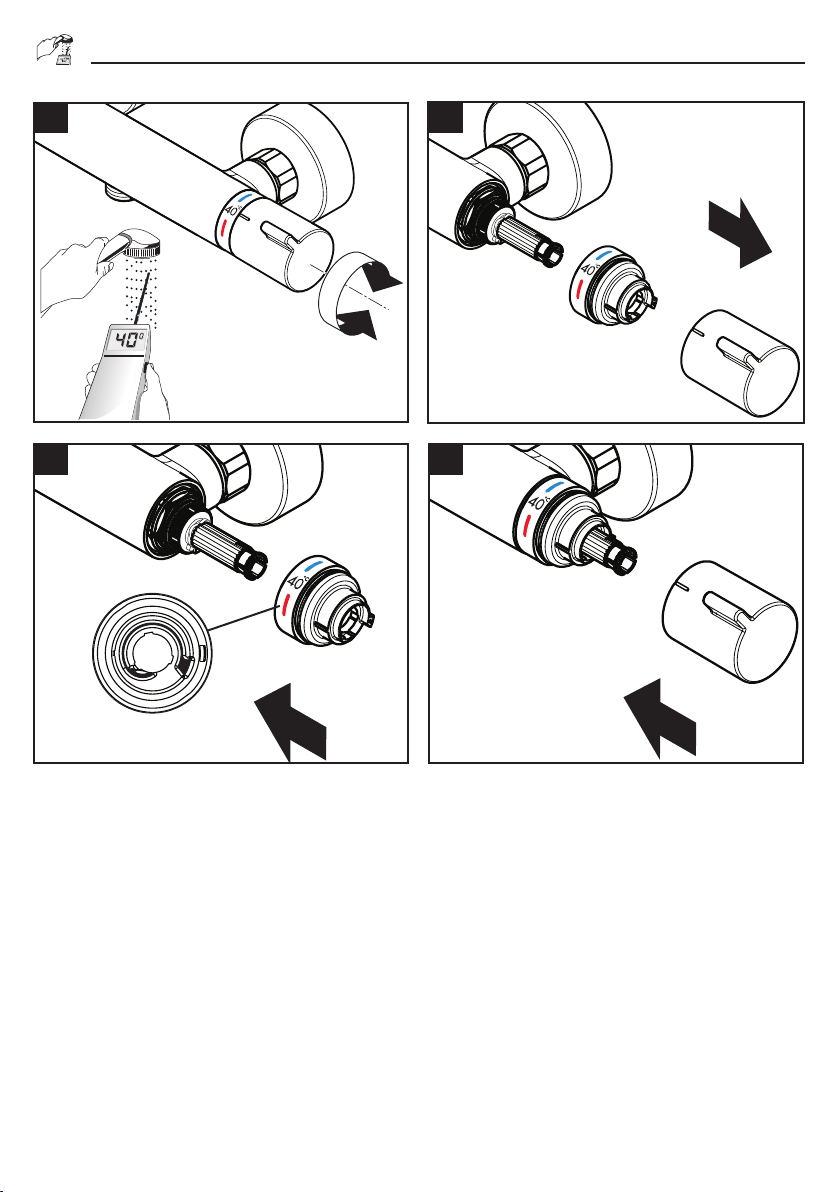 40°

40°

40°

40°

40°