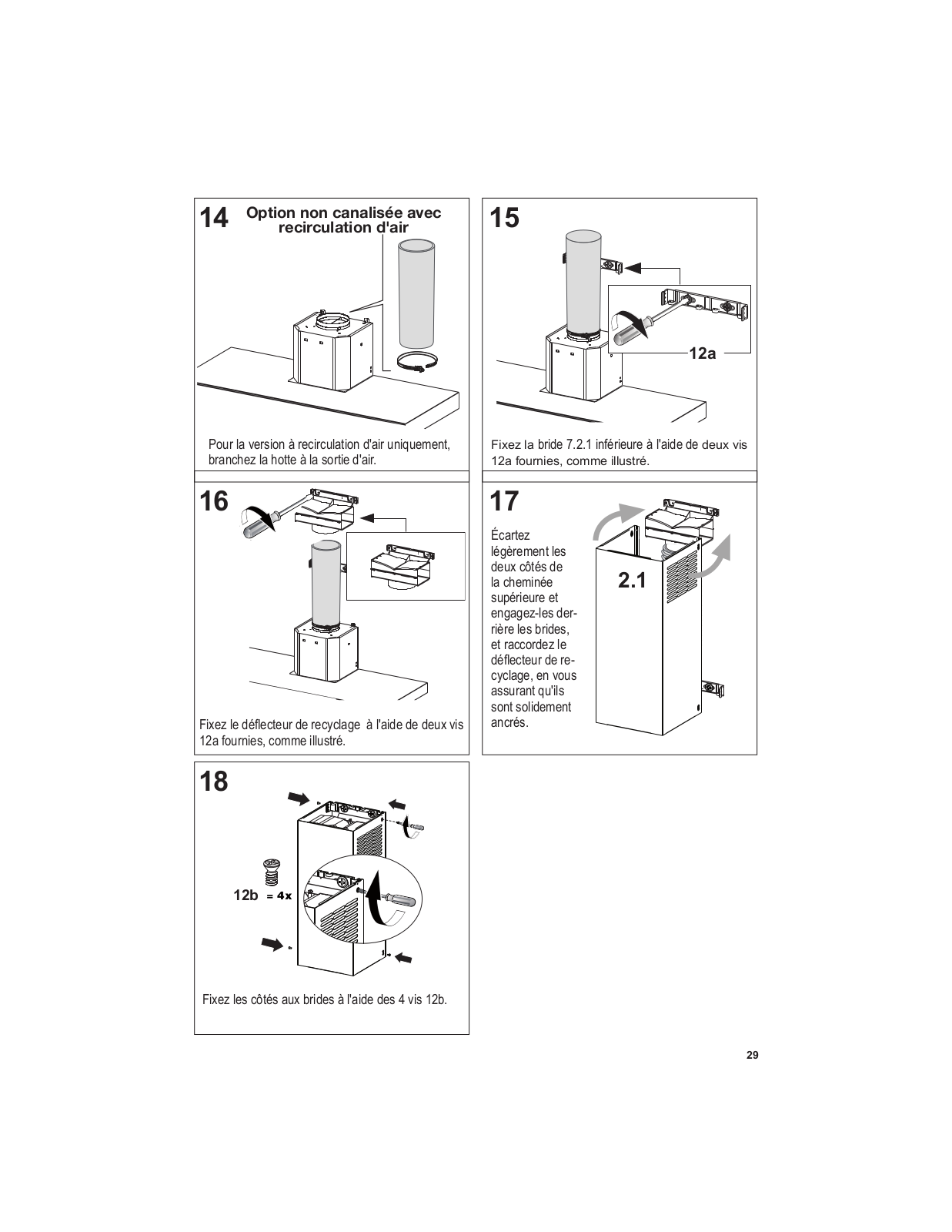 14 Option non canalisée avec recirculation d'air

Pour la version à recirculation d'air uniquement, branchez la hotte à la sortie d'air.

15

12a

Fixez la bride 7.2.1 inférieure à l'aide de deux vis 12a fournies, comme illustré.

16

Fixez le déflecteur de recyclage à l'aide de deux vis 12a fournies, comme illustré.

17

Écartez légèrement les deux côtés de la cheminée supérieure et engagez-les derrière les brides, et raccordez le déflecteur de recyclage, en vous assurant qu'ils sont solidement ancrés.

2.1

18

12b = 4x

Fixez les côtés aux brides à l'aide des 4 vis 12b.

29