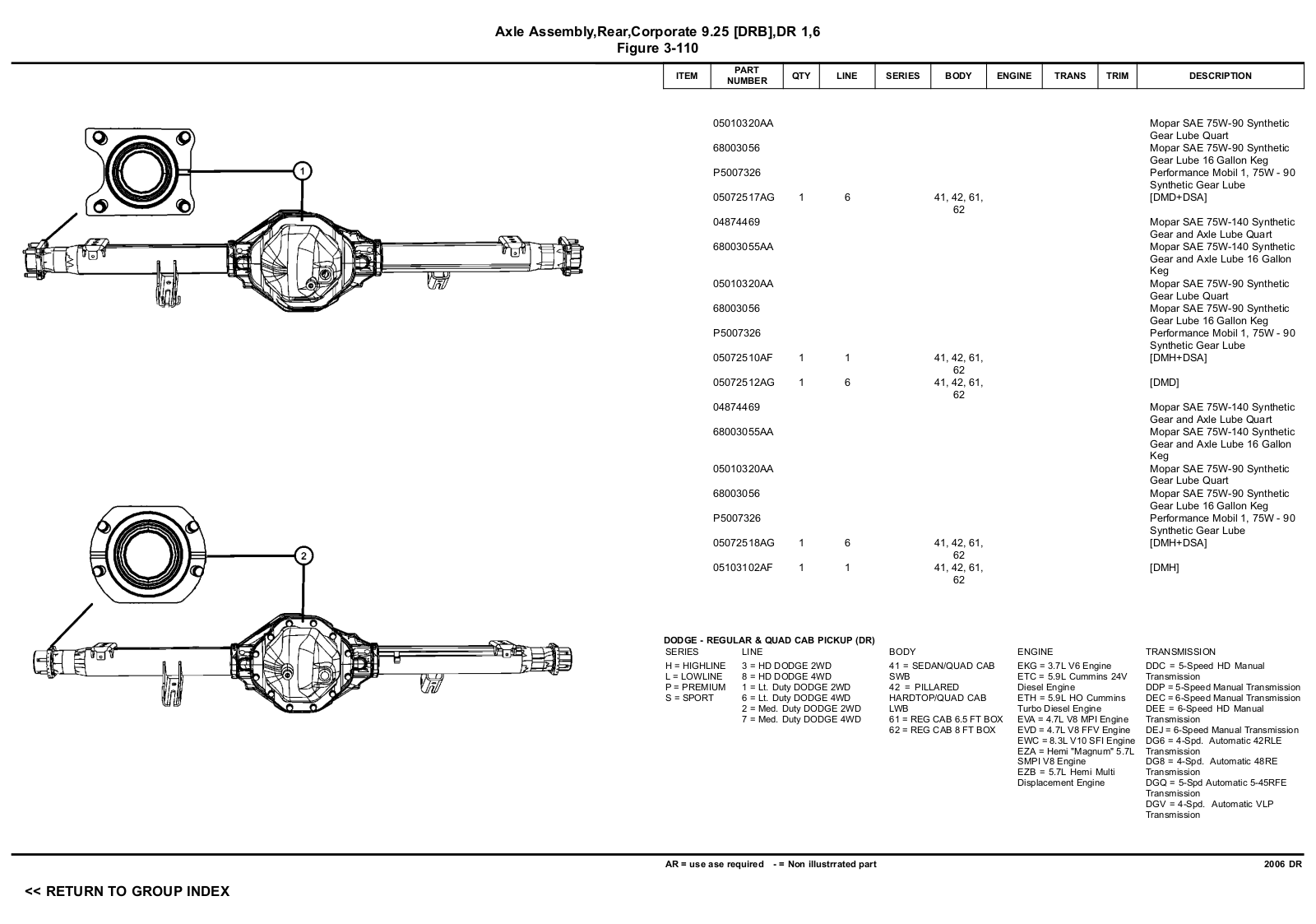 Axle Assembly,Rear,Corporate 9.25 [DRB],DR 1,6
Figure 3-110

1

2

| ITEM | PART NUMBER | QTY | LINE | SERIES | BODY | ENGINE | TRANS | TRIM | DESCRIPTION |
|---|---|---|---|---|---|---|---|---|---|
| | 05010320AA | | | | | | | | Mopar SAE 75W-90 Synthetic Gear Lube Quart |
| | 68003056 | | | | | | | | Mopar SAE 75W-90 Synthetic Gear Lube 16 Gallon Keg |
| | P5007326 | | | | | | | | Performance Mobil 1, 75W - 90 Synthetic Gear Lube |
| | 05072517AG | 1 | 6 | | 41, 42, 61, 62 | | | | [DMD+DSA] |
| | 04874469 | | | | | | | | Mopar SAE 75W-140 Synthetic Gear and Axle Lube Quart |
| | 68003055AA | | | | | | | | Mopar SAE 75W-140 Synthetic Gear and Axle Lube 16 Gallon Keg |
| | 05010320AA | | | | | | | | Mopar SAE 75W-90 Synthetic Gear Lube Quart |
| | 68003056 | | | | | | | | Mopar SAE 75W-90 Synthetic Gear Lube 16 Gallon Keg |
| | P5007326 | | | | | | | | Performance Mobil 1, 75W - 90 Synthetic Gear Lube |
| | 05072510AF | 1 | 1 | | 41, 42, 61, 62 | | | | [DMH+DSA] |
| | 05072512AG | 1 | 6 | | 41, 42, 61, 62 | | | | [DMD] |
| | 04874469 | | | | | | | | Mopar SAE 75W-140 Synthetic Gear and Axle Lube Quart |
| | 68003055AA | | | | | | | | Mopar SAE 75W-140 Synthetic Gear and Axle Lube 16 Gallon Keg |
| | 05010320AA | | | | | | | | Mopar SAE 75W-90 Synthetic Gear Lube Quart |
| | 68003056 | | | | | | | | Mopar SAE 75W-90 Synthetic Gear Lube 16 Gallon Keg |
| | P5007326 | | | | | | | | Performance Mobil 1, 75W - 90 Synthetic Gear Lube |
| | 05072518AG | 1 | 6 | | 41, 42, 61, 62 | | | | [DMH+DSA] |
| | 05103102AF | 1 | 1 | | 41, 42, 61, 62 | | | | [DMH] |

DODGE - REGULAR & QUAD CAB PICKUP (DR)

SERIES
H = HIGHLINE
L = LOWLINE
P = PREMIUM
S = SPORT

LINE
3 = HD DODGE 2WD
8 = HD DODGE 4WD
1 = Lt. Duty DODGE 2WD
6 = Lt. Duty DODGE 4WD
2 = Med. Duty DODGE 2WD
7 = Med. Duty DODGE 4WD

BODY
41 = SEDAN/QUAD CAB SWB
42 = PILLARED HARDTOP/QUAD CAB LWB
61 = REG CAB 6.5 FT BOX
62 = REG CAB 8 FT BOX

ENGINE
EKG = 3.7L V6 Engine
ETC = 5.9L Cummins 24V Diesel Engine
ETH = 5.9L HO Cummins Turbo Diesel Engine
EVA = 4.7L V8 MPI Engine
EVD = 4.7L V8 FFV Engine
EWC = 8.3L V10 SFI Engine
EZA = Hemi "Magnum" 5.7L SMPI V8 Engine
EZB = 5.7L Hemi Multi Displacement Engine

TRANSMISSION
DDC = 5-Speed HD Manual Transmission
DDP = 5-Speed Manual Transmission
DEC = 6-Speed Manual Transmission
DEE = 6-Speed HD Manual Transmission
DEJ = 6-Speed Manual Transmission
DG6 = 4-Spd. Automatic 42RLE Transmission
DG8 = 4-Spd. Automatic 48RE Transmission
DGQ = 5-Spd Automatic 5-45RFE Transmission
DGV = 4-Spd. Automatic VLP Transmission

AR = use ase required - = Non illustrrated part

2006 DR

<< RETURN TO GROUP INDEX