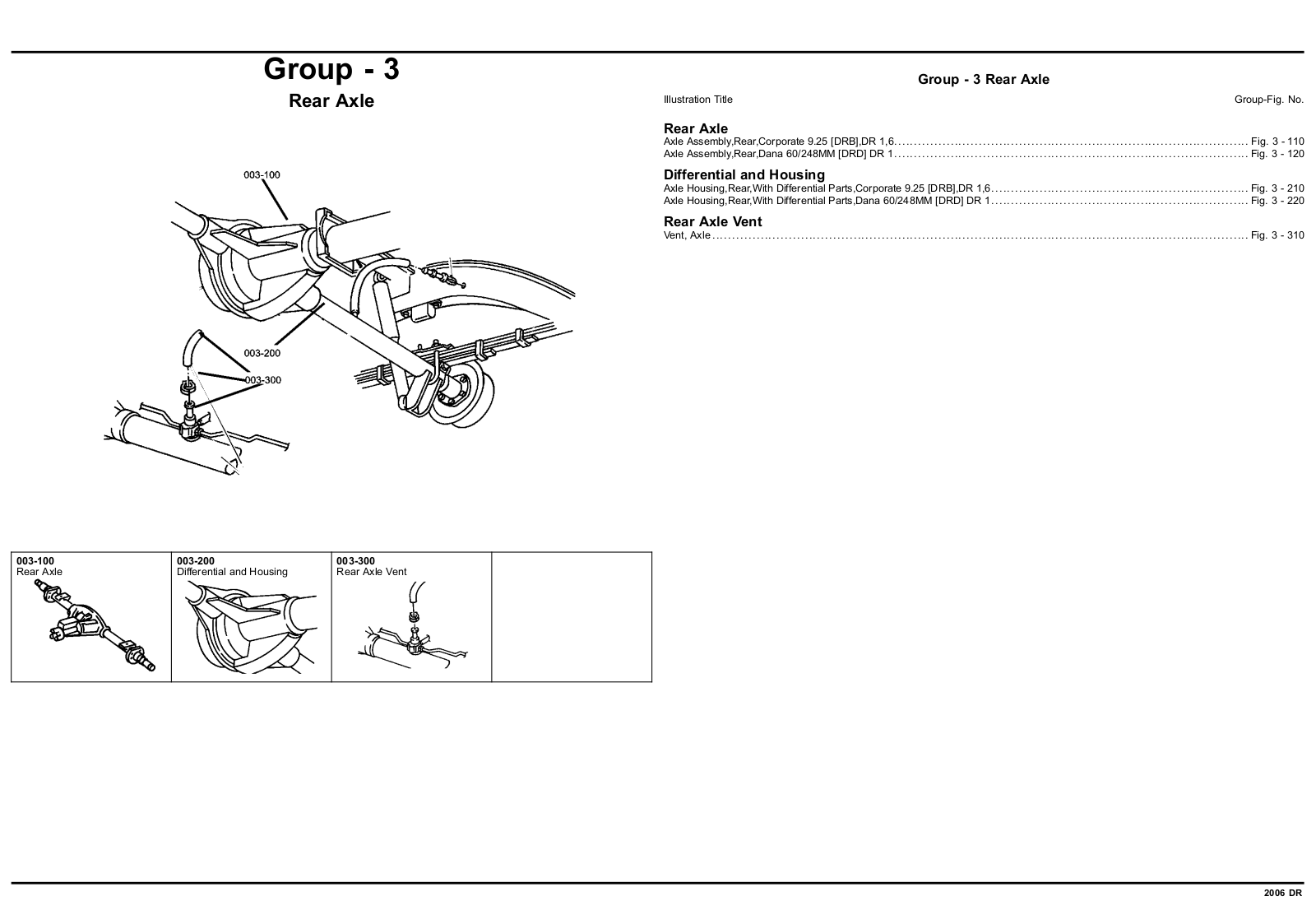 Group - 3

Rear Axle

003-100

003-200

003-300

| 003-100 Rear Axle | 003-200 Differential and Housing | 003-300 Rear Axle Vent | |
|---|---|---|---|

Group - 3 Rear Axle

Illustration Title Group-Fig. No.

Rear Axle
Axle Assembly,Rear,Corporate 9.25 [DRB],DR 1,6........ Fig. 3 - 110
Axle Assembly,Rear,Dana 60/248MM [DRD] DR 1........ Fig. 3 - 120

Differential and Housing
Axle Housing,Rear,With Differential Parts,Corporate 9.25 [DRB],DR 1,6........ Fig. 3 - 210
Axle Housing,Rear,With Differential Parts,Dana 60/248MM [DRD] DR 1........ Fig. 3 - 220

Rear Axle Vent
Vent, Axle........ Fig. 3 - 310

2006 DR