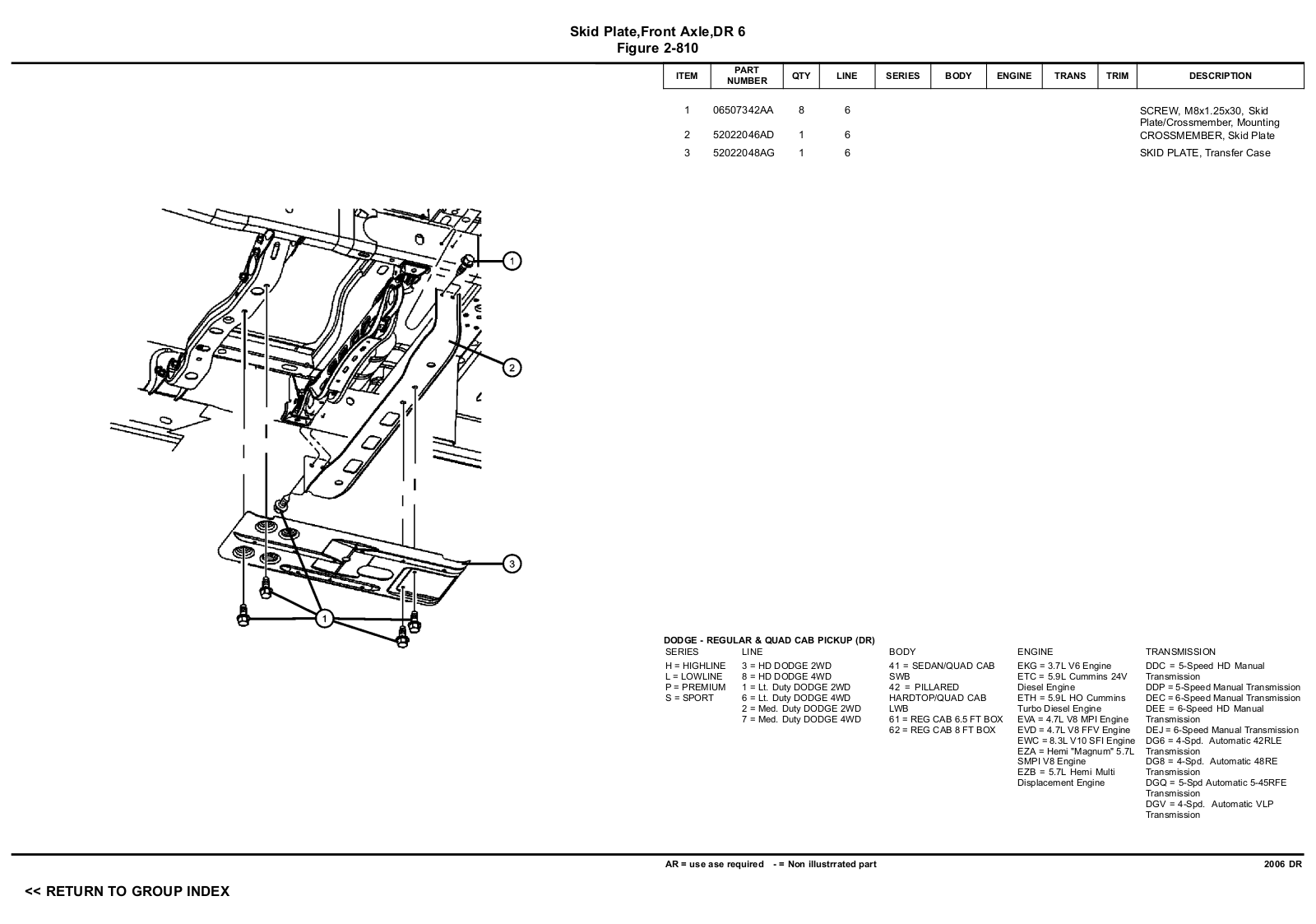 Skid Plate,Front Axle,DR 6
Figure 2-810

| ITEM | PART NUMBER | QTY | LINE | SERIES | BODY | ENGINE | TRANS | TRIM | DESCRIPTION |
|---|---|---|---|---|---|---|---|---|---|
| 1 | 06507342AA | 8 | 6 | | | | | | SCREW, M8x1.25x30, Skid Plate/Crossmember, Mounting |
| 2 | 52022046AD | 1 | 6 | | | | | | CROSSMEMBER, Skid Plate |
| 3 | 52022048AG | 1 | 6 | | | | | | SKID PLATE, Transfer Case |

1
2
3
1

DODGE - REGULAR & QUAD CAB PICKUP (DR)

SERIES
H = HIGHLINE
L = LOWLINE
P = PREMIUM
S = SPORT

LINE
3 = HD DODGE 2WD
8 = HD DODGE 4WD
1 = Lt. Duty DODGE 2WD
6 = Lt. Duty DODGE 4WD
2 = Med. Duty DODGE 2WD
7 = Med. Duty DODGE 4WD

BODY
41 = SEDAN/QUAD CAB SWB
42 = PILLARED HARDTOP/QUAD CAB LWB
61 = REG CAB 6.5 FT BOX
62 = REG CAB 8 FT BOX

ENGINE
EKG = 3.7L V6 Engine
ETC = 5.9L Cummins 24V Diesel Engine
ETH = 5.9L HO Cummins Turbo Diesel Engine
EVA = 4.7L V8 MPI Engine
EVD = 4.7L V8 FFV Engine
EWC = 8.3L V10 SFI Engine
EZA = Hemi "Magnum" 5.7L SMPI V8 Engine
EZB = 5.7L Hemi Multi Displacement Engine

TRANSMISSION
DDC = 5-Speed HD Manual Transmission
DDP = 5-Speed Manual Transmission
DEC = 6-Speed Manual Transmission
DEE = 6-Speed HD Manual Transmission
DEJ = 6-Speed Manual Transmission
DG6 = 4-Spd. Automatic 42RLE Transmission
DG8 = 4-Spd. Automatic 48RE Transmission
DGQ = 5-Spd Automatic 5-45RFE Transmission
DGV = 4-Spd. Automatic VLP Transmission

AR = use ase required - = Non illustrrated part
2006 DR

<< RETURN TO GROUP INDEX