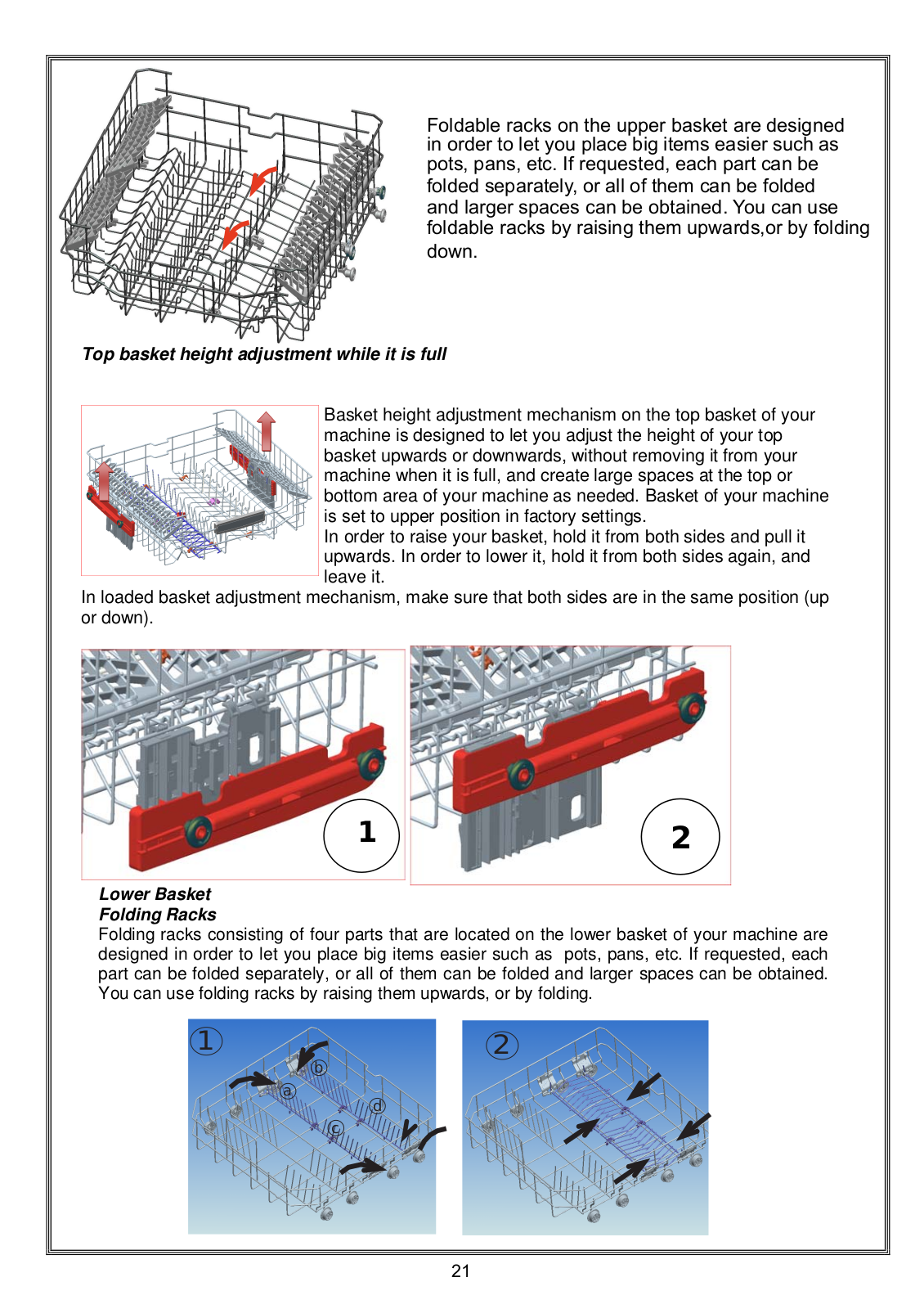 Foldable racks on the upper basket are designed in order to let you place big items easier such as pots, pans, etc. If requested, each part can be folded separately, or all of them can be folded and larger spaces can be obtained. You can use foldable racks by raising them upwards,or by folding down.

Top basket height adjustment while it is full

Basket height adjustment mechanism on the top basket of your machine is designed to let you adjust the height of your top basket upwards or downwards, without removing it from your machine when it is full, and create large spaces at the top or bottom area of your machine as needed. Basket of your machine is set to upper position in factory settings.
In order to raise your basket, hold it from both sides and pull it upwards. In order to lower it, hold it from both sides again, and leave it.
In loaded basket adjustment mechanism, make sure that both sides are in the same position (up or down).

1

2

Lower Basket
Folding Racks
Folding racks consisting of four parts that are located on the lower basket of your machine are designed in order to let you place big items easier such as pots, pans, etc. If requested, each part can be folded separately, or all of them can be folded and larger spaces can be obtained. You can use folding racks by raising them upwards, or by folding.

1
b
a
d
c

2

21