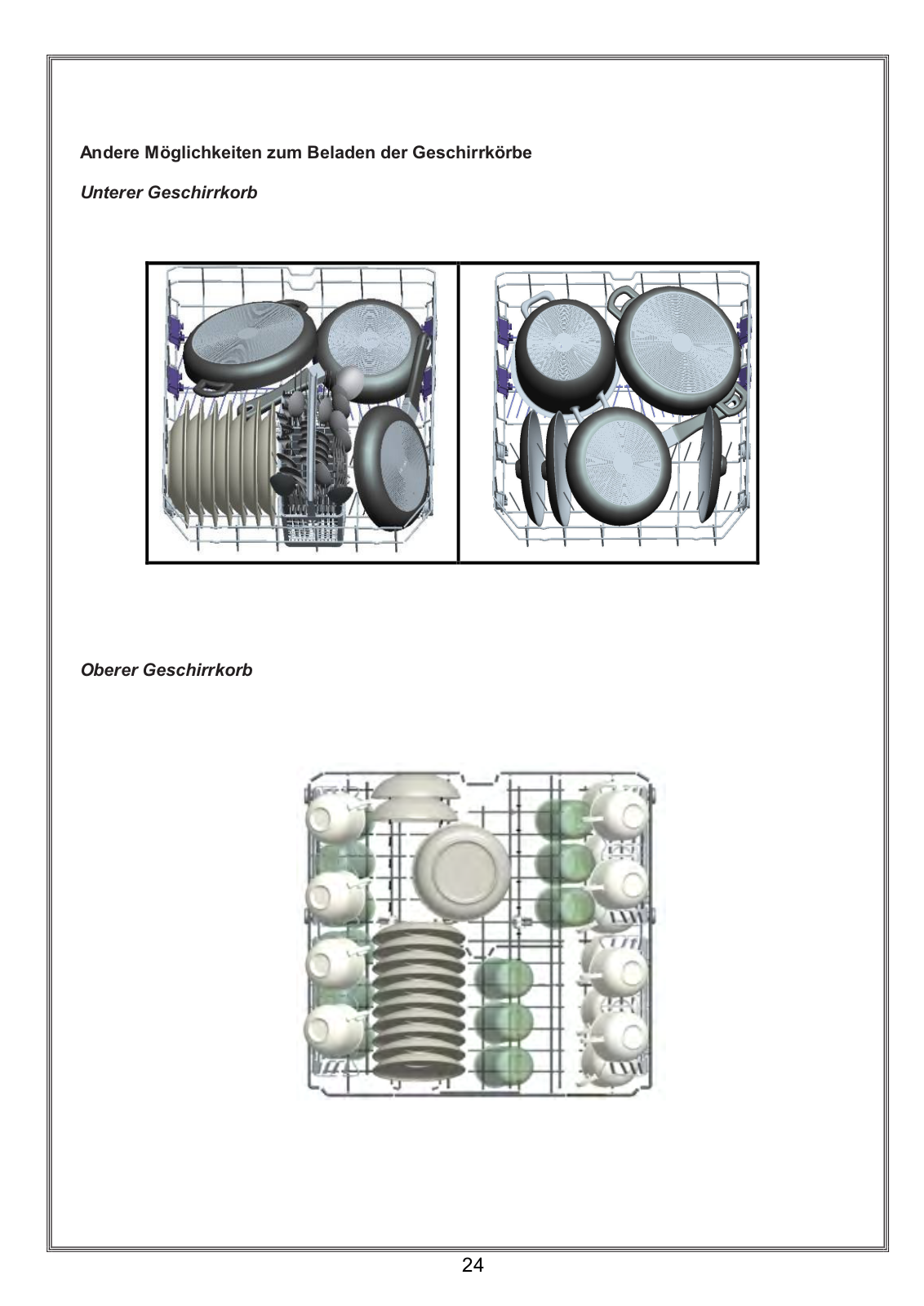 Andere Möglichkeiten zum Beladen der Geschirrkörbe

Unterer Geschirrkorb

Oberer Geschirrkorb

24