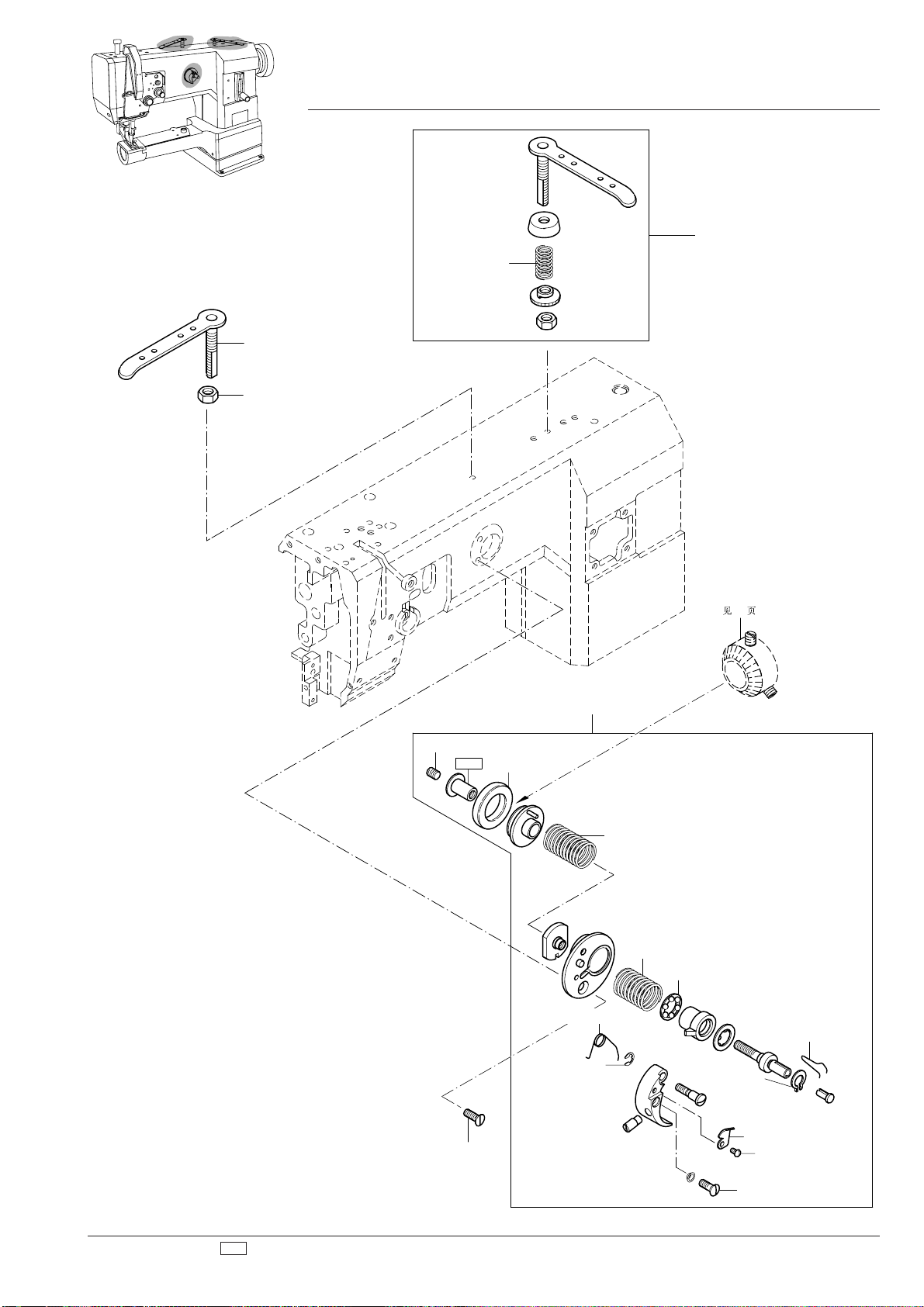 见 页