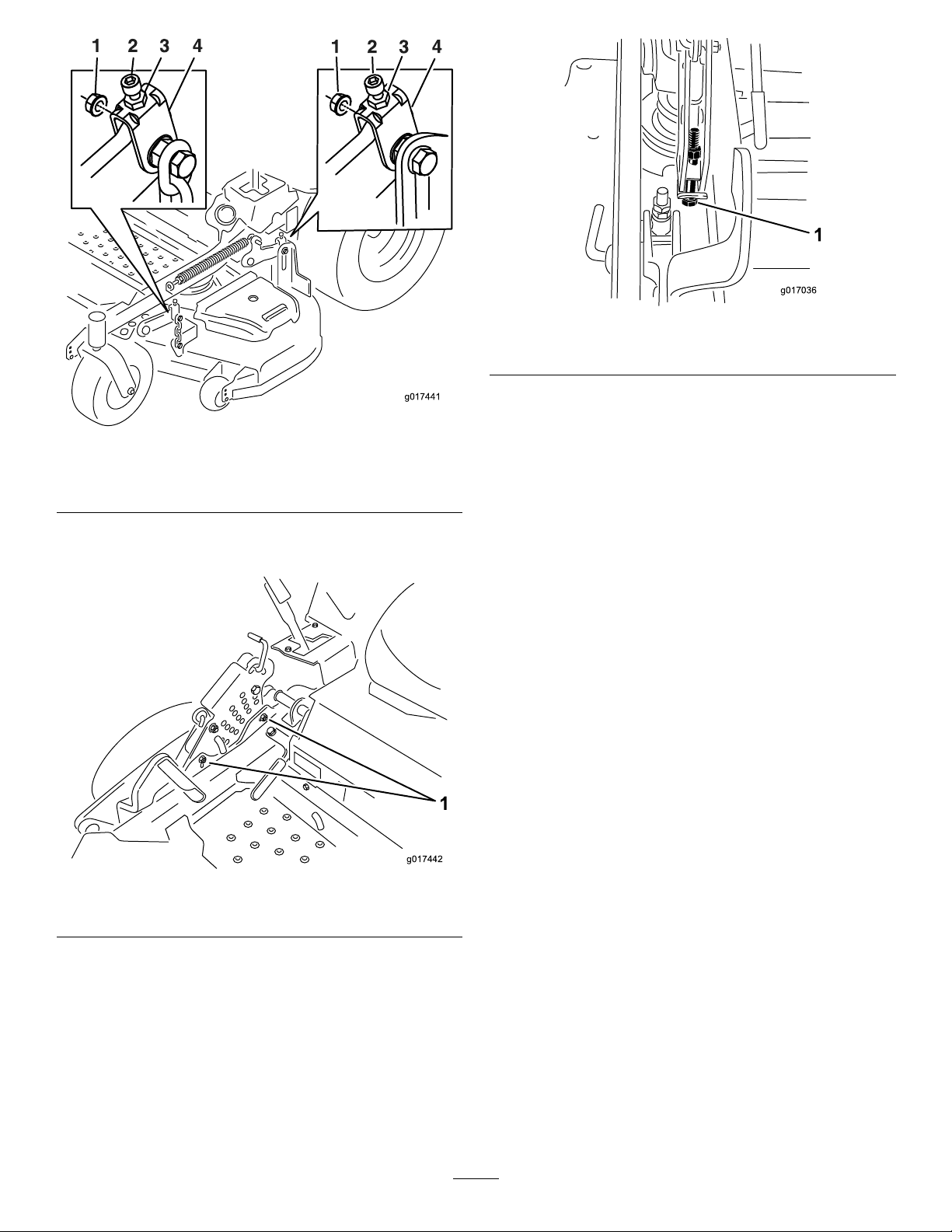 1 2 3 4

1 2 3 4

g017441

1

g017442

1

g017036