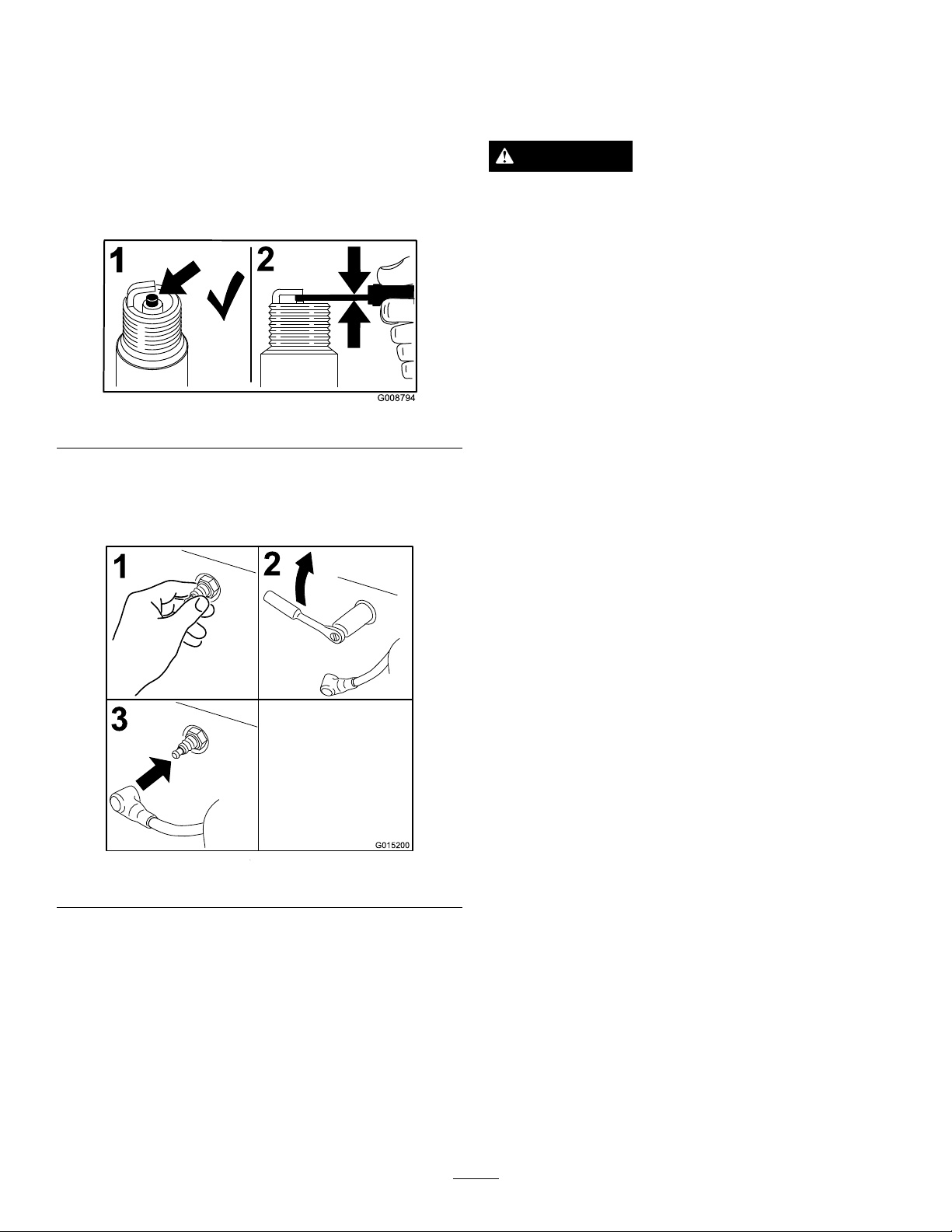 1

2

G008794

1

2

3

G015200