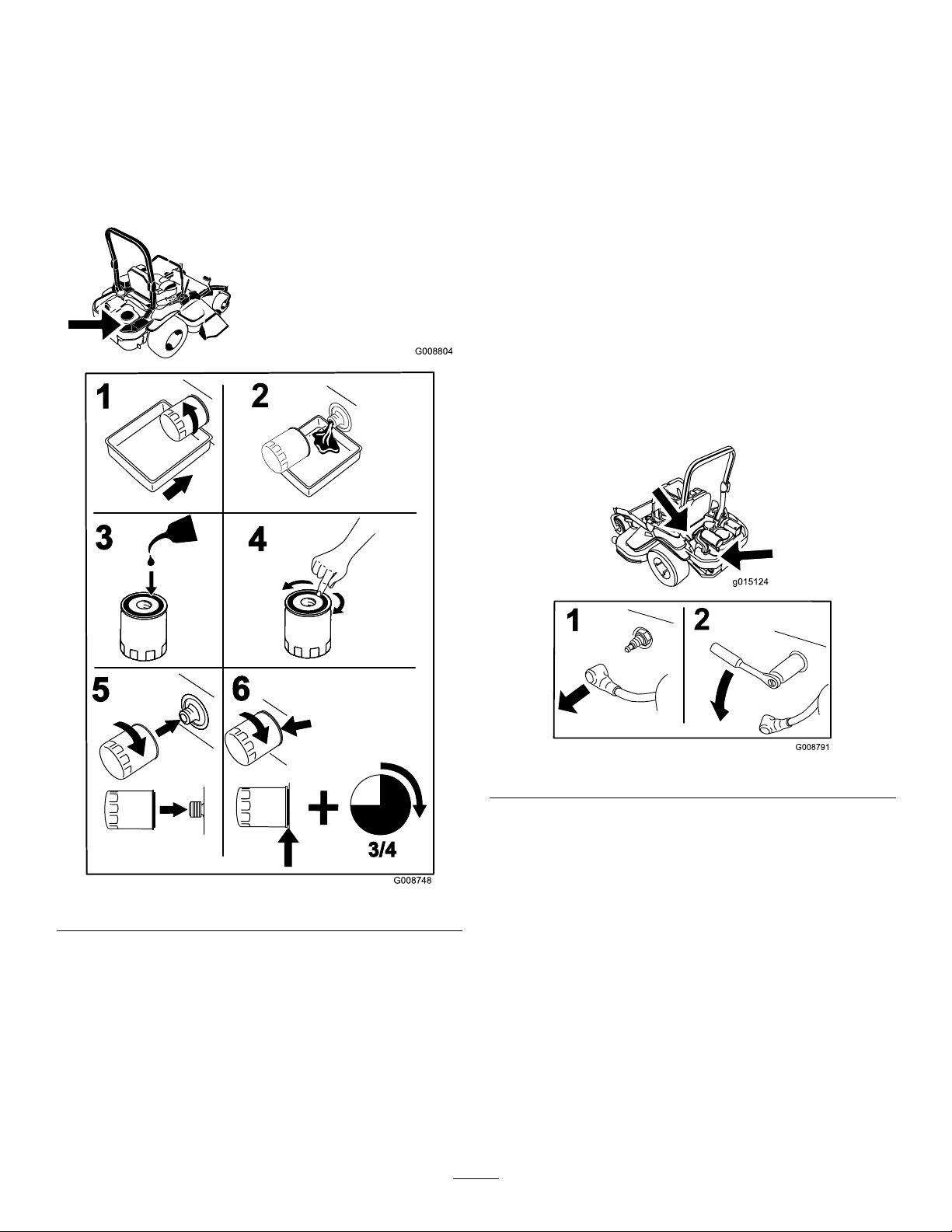 G008804

1

2

3

4

5

6

3/4

G008748

g015124

1

2

G008791